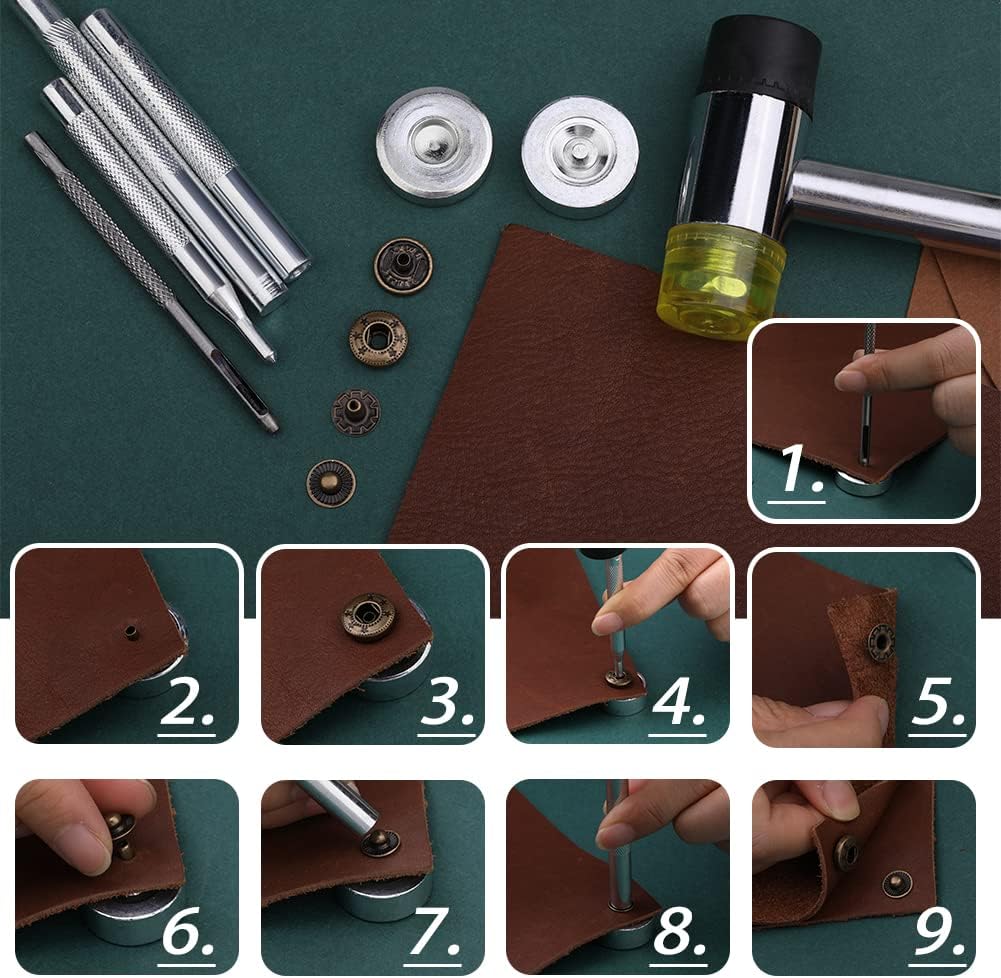 1.

2.

3.

4.

5.

6.

7.

8.

9.