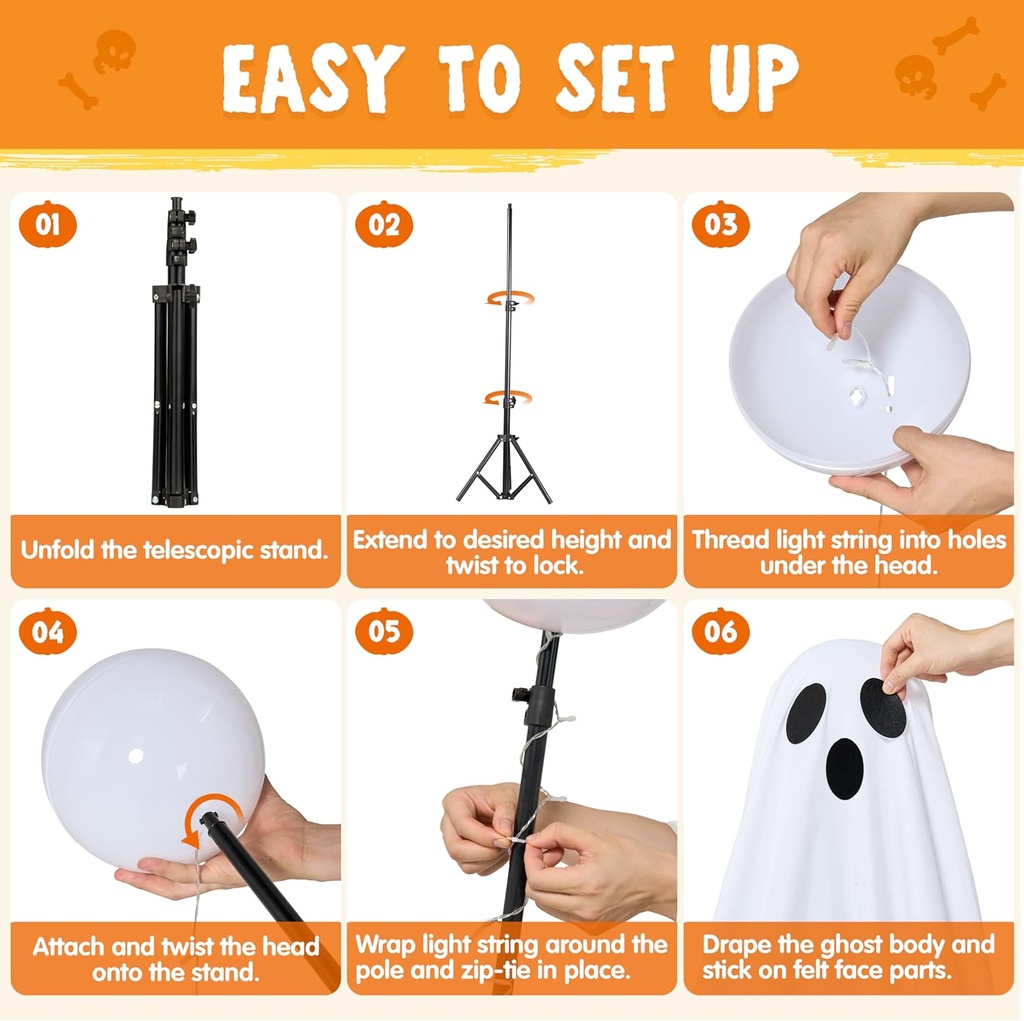 EASY TO SET UP

01
Unfold the telescopic stand.

02
Extend to desired height and twist to lock.

03
Thread light string into holes under the head.

04
Attach and twist the head onto the stand.

05
Wrap light string around the pole and zip-tie in place.

06
Drape the ghost body and stick on felt face parts.