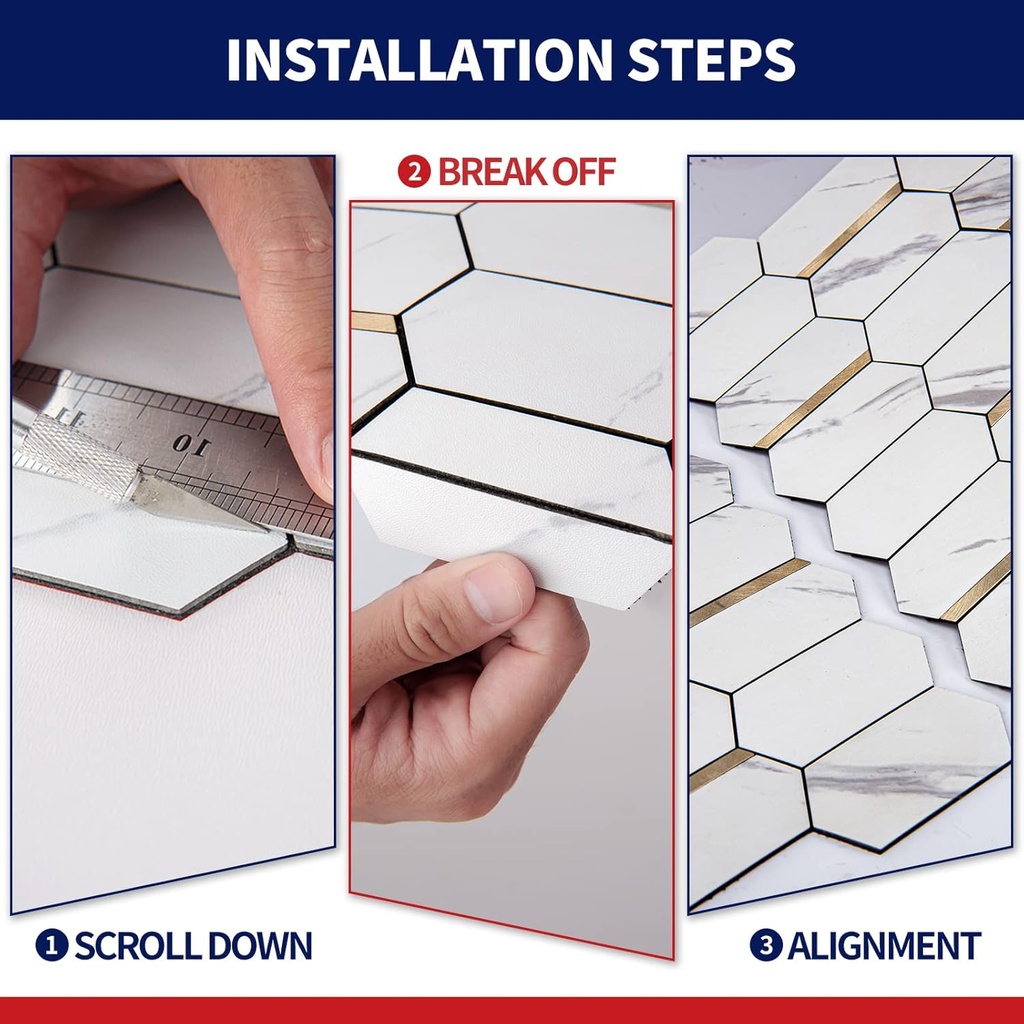 INSTALLATION STEPS

2 BREAK OFF

10

1 SCROLL DOWN

3 ALIGNMENT