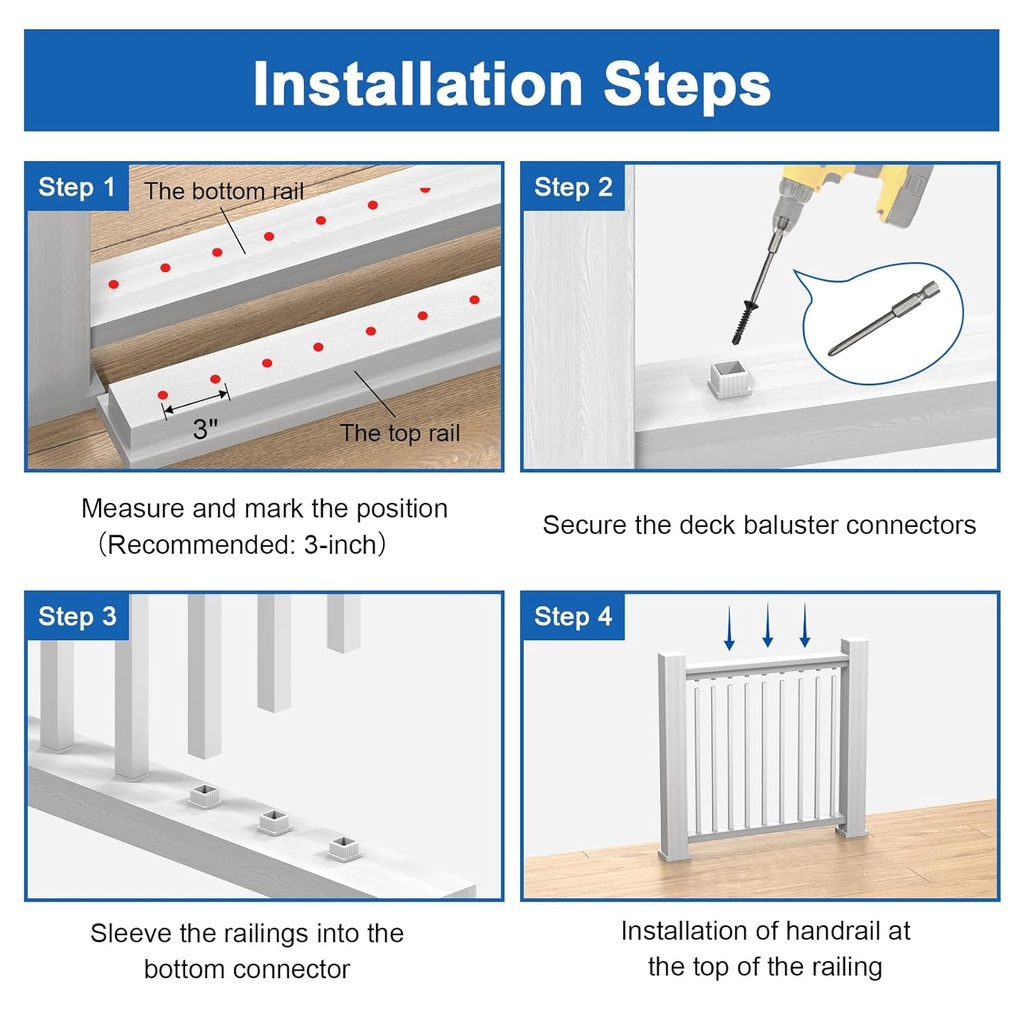 Installation Steps

Step 1
The bottom rail
3"
The top rail

Measure and mark the position
(Recommended: 3-inch)

Step 2

Secure the deck baluster connectors

Step 3

Sleeve the railings into the bottom connector

Step 4

Installation of handrail at the top of the railing