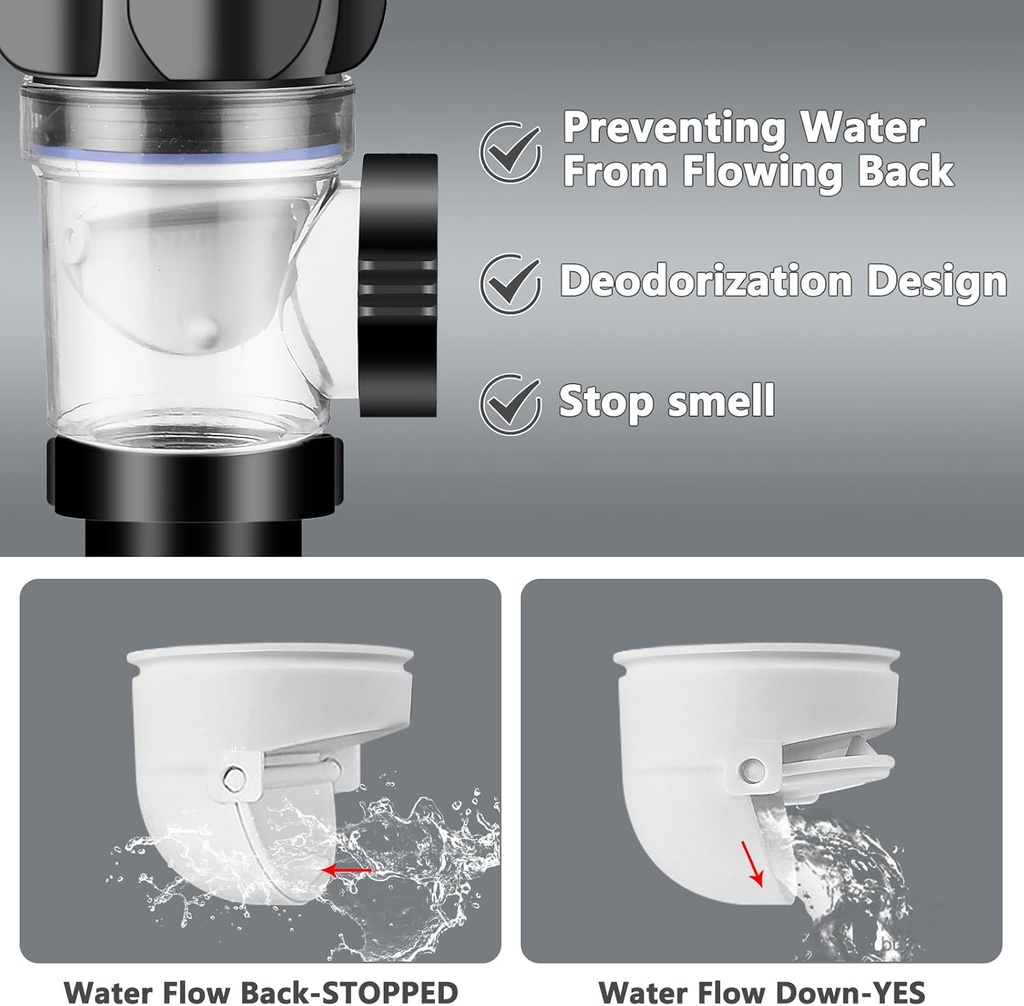 Preventing Water From Flowing Back

Deodorization Design

Stop smell

Water Flow Back-STOPPED

Water Flow Down-YES