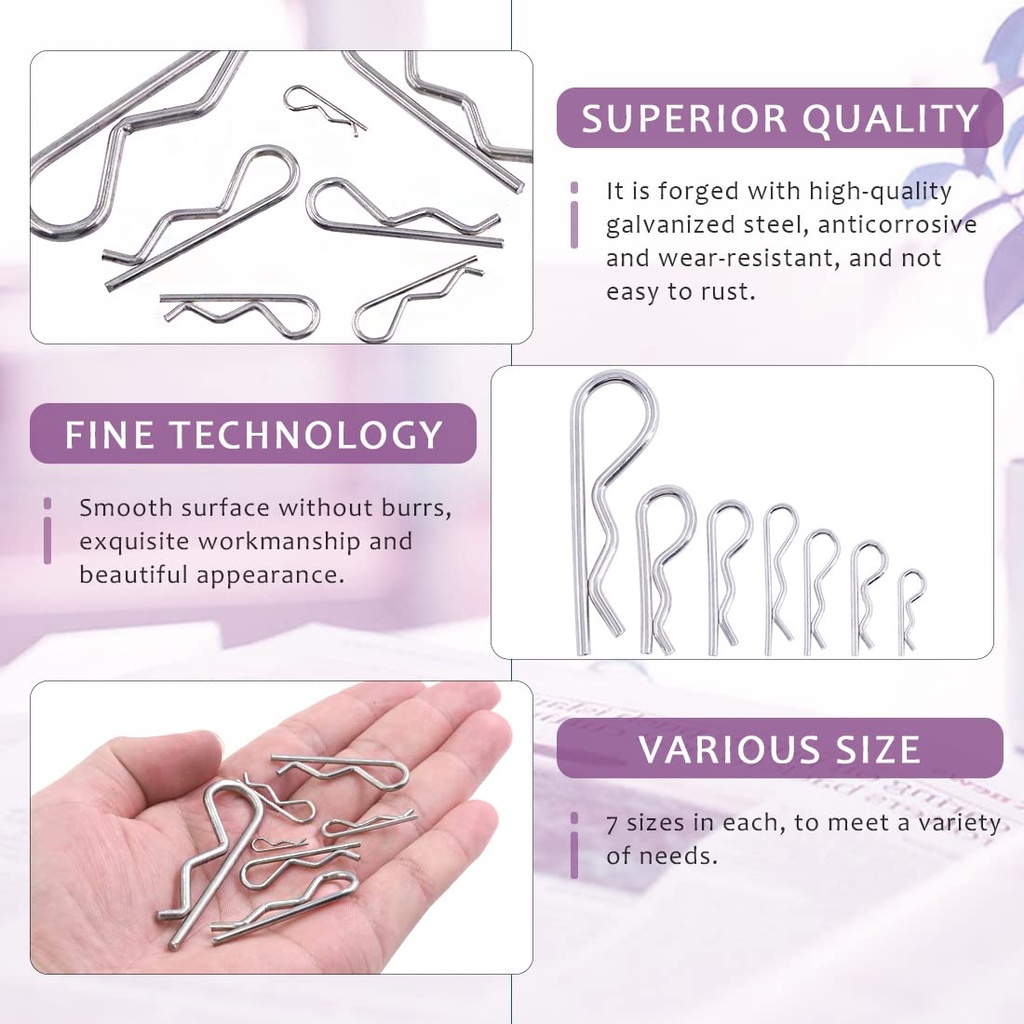 SUPERIOR QUALITY

It is forged with high-quality galvanized steel, anticorrosive and wear-resistant, and not easy to rust.

FINE TECHNOLOGY

Smooth surface without burrs, exquisite workmanship and beautiful appearance.

VARIOUS SIZE

7 sizes in each, to meet a variety of needs.