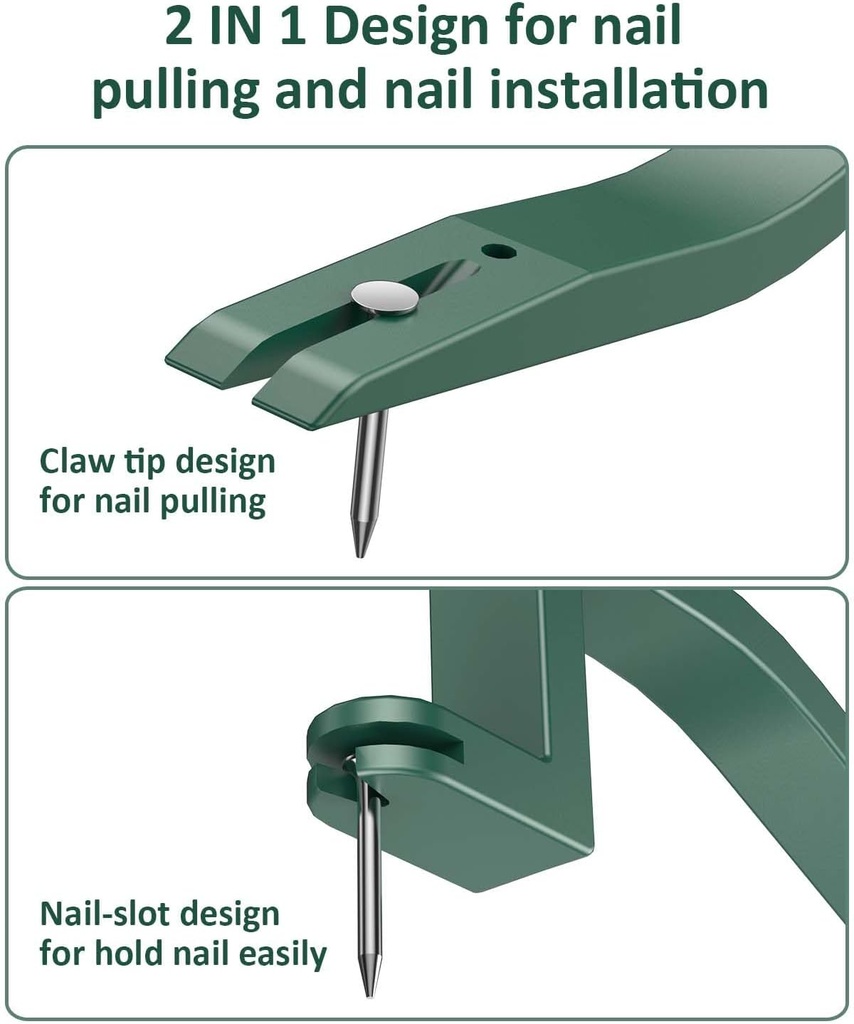 2 IN 1 Design for nail pulling and nail installation

Claw tip design for nail pulling

Nail-slot design for hold nail easily