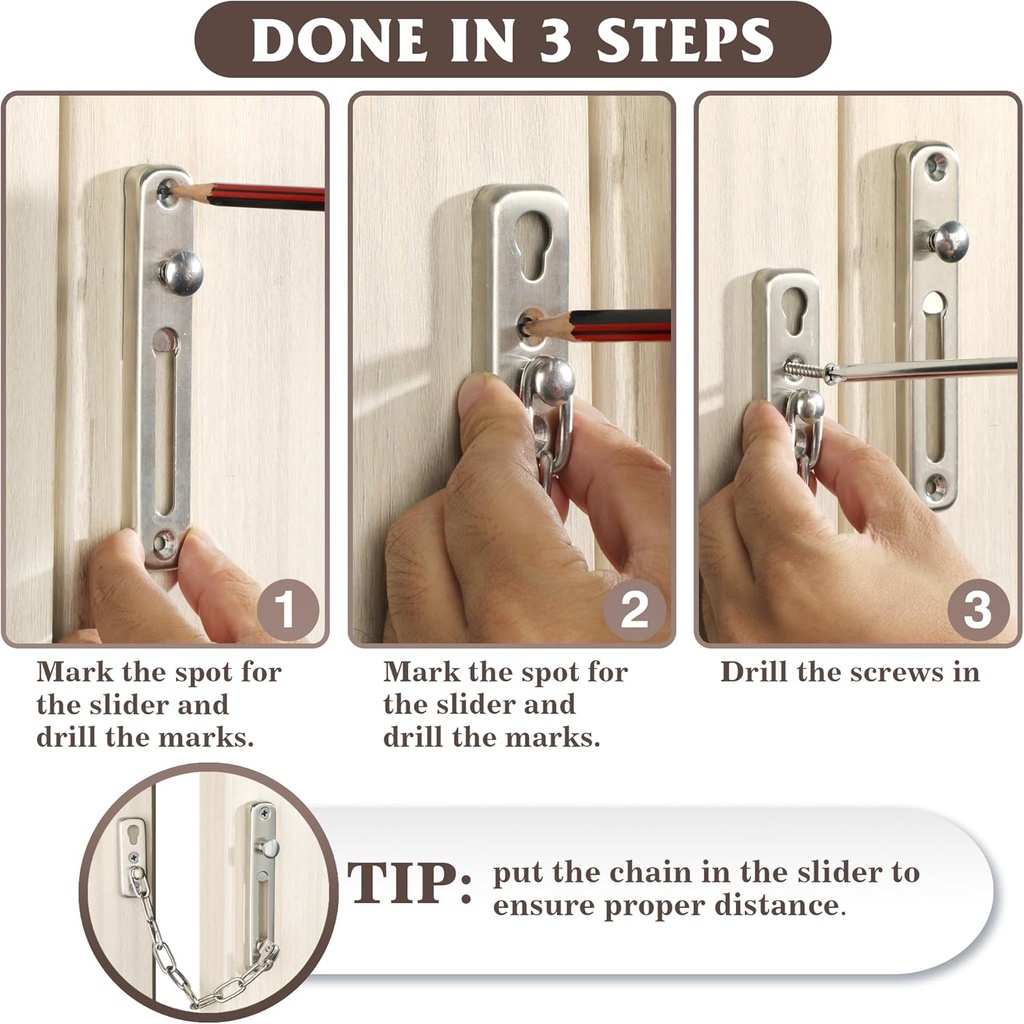 DONE IN 3 STEPS

1

Mark the spot for the slider and drill the marks.

2

Mark the spot for the slider and drill the marks.

3

Drill the screws in

TIP: put the chain in the slider to ensure proper distance.