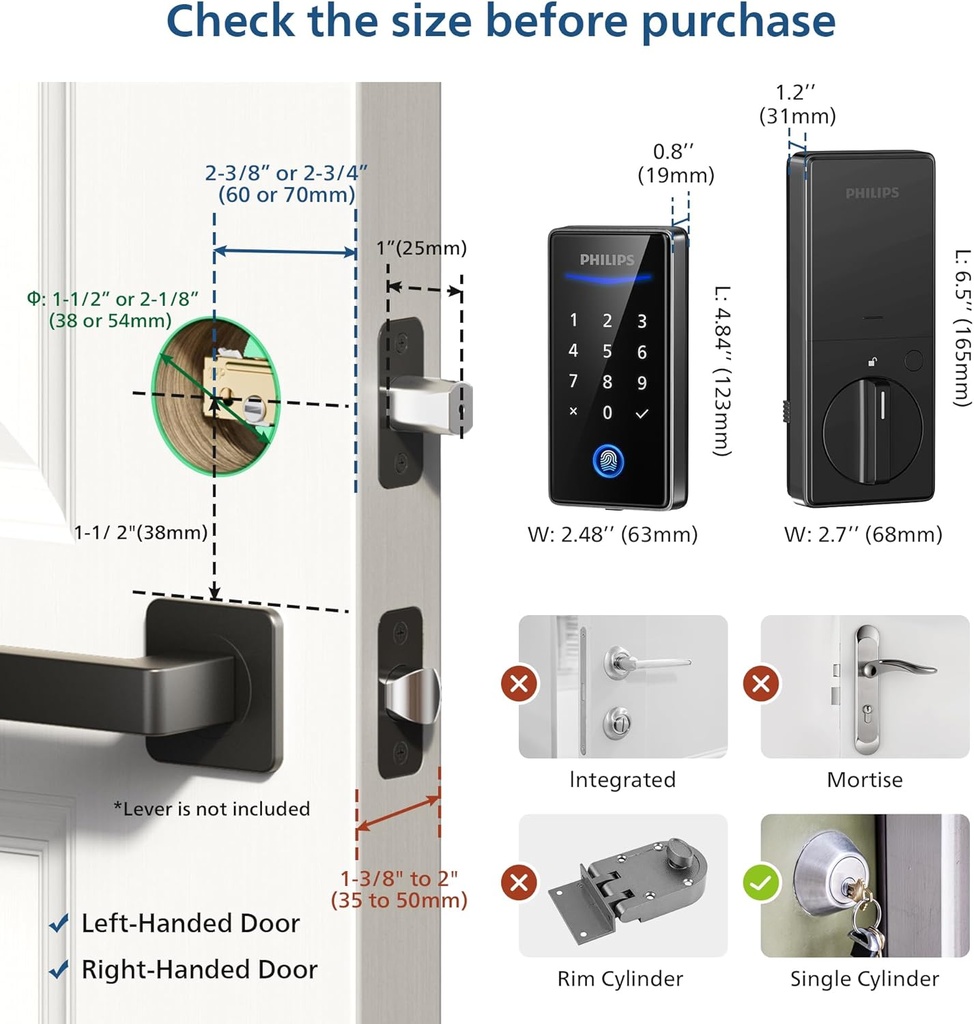 Check the size before purchase

2-3/8" or 2-3/4"
(60 or 70mm)

1"(25mm)

Φ: 1-1/2" or 2-1/8"
(38 or 54mm)

1-1/ 2"(38mm)

*Lever is not included

1-3/8" to 2"
(35 to 50mm)

✓ Left-Handed Door
✓ Right-Handed Door

0.8''
(19mm)

PHILIPS

1 2 3
4 5 6
7 8 9
× 0 ✓

L: 4.84'' (123mm)

W: 2.48'' (63mm)

1.2''
(31mm)

PHILIPS

L: 6.5'' (165mm)

W: 2.7'' (68mm)

Integrated

Mortise

Rim Cylinder

Single Cylinder