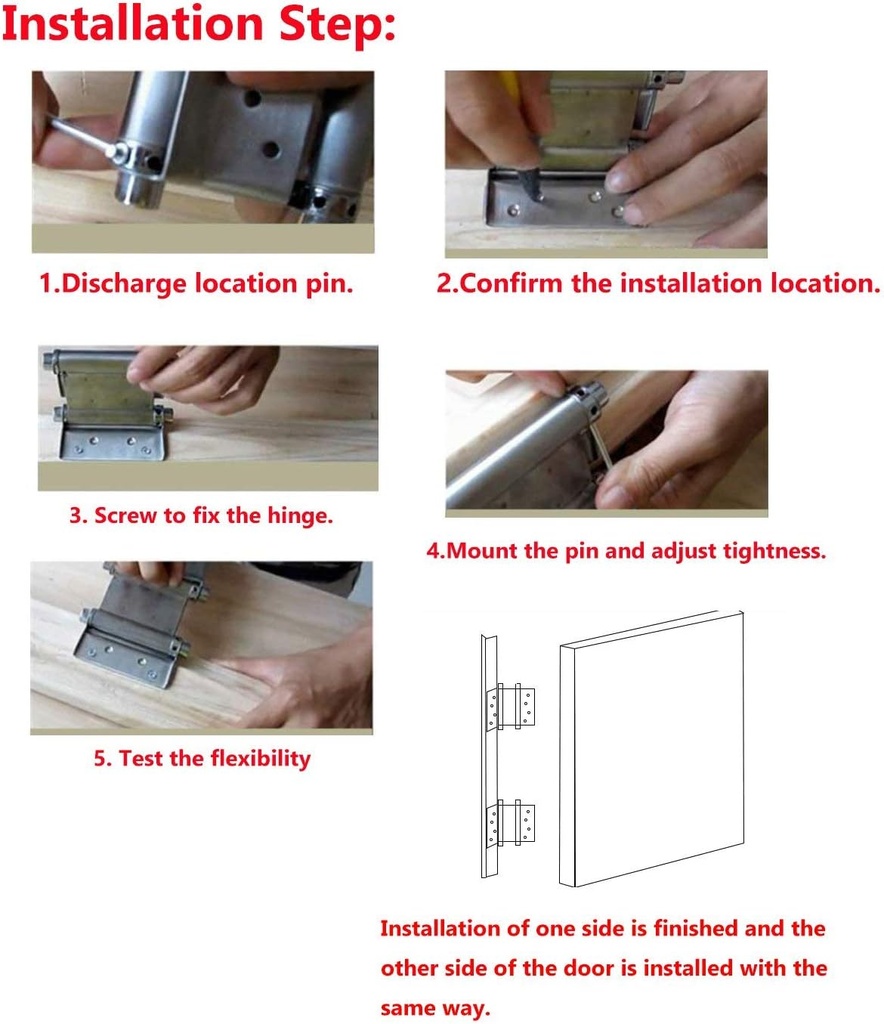 Installation Step:

1.Discharge location pin.

2.Confirm the installation location.

3. Screw to fix the hinge.

4.Mount the pin and adjust tightness.

5. Test the flexibility

Installation of one side is finished and the other side of the door is installed with the same way.