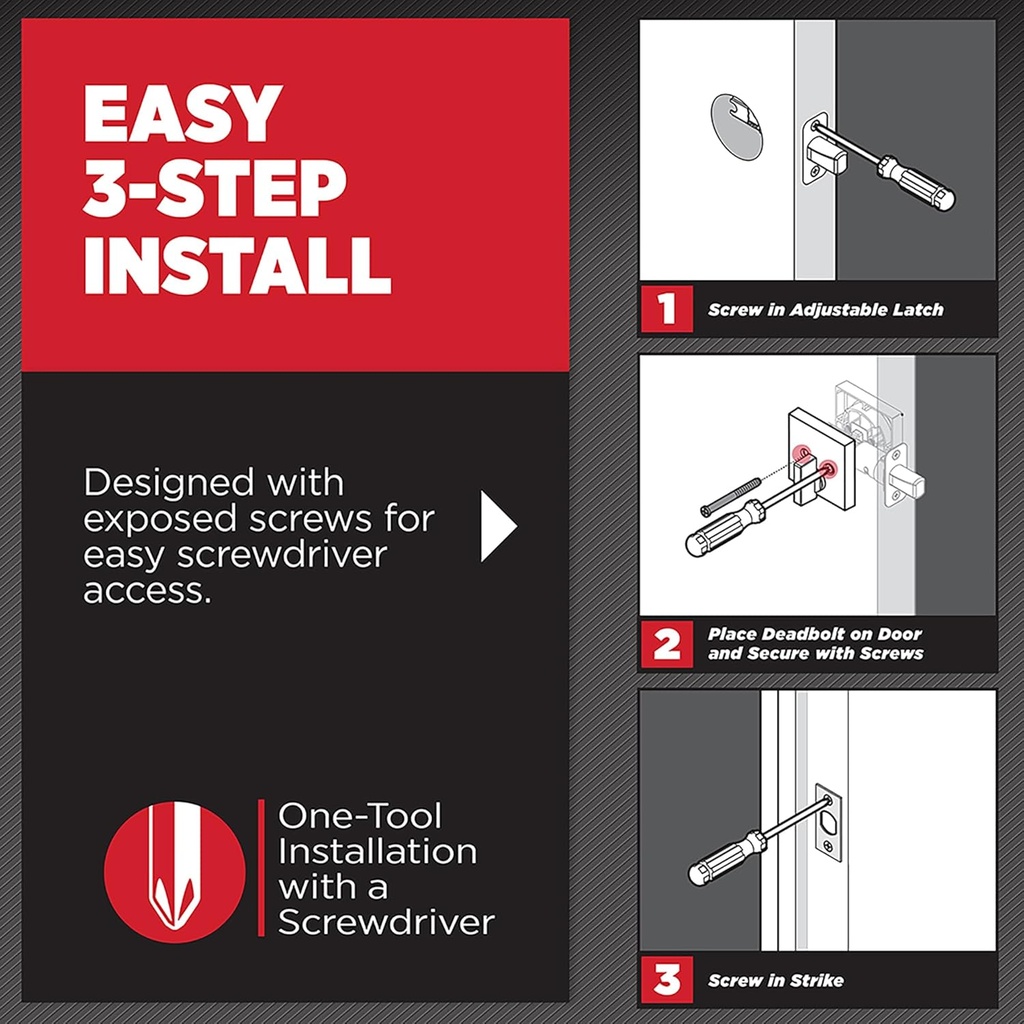 EASY 3-STEP INSTALL

Designed with exposed screws for easy screwdriver access.

One-Tool Installation with a Screwdriver

1 Screw in Adjustable Latch

2 Place Deadbolt on Door and Secure with Screws

3 Screw in Strike