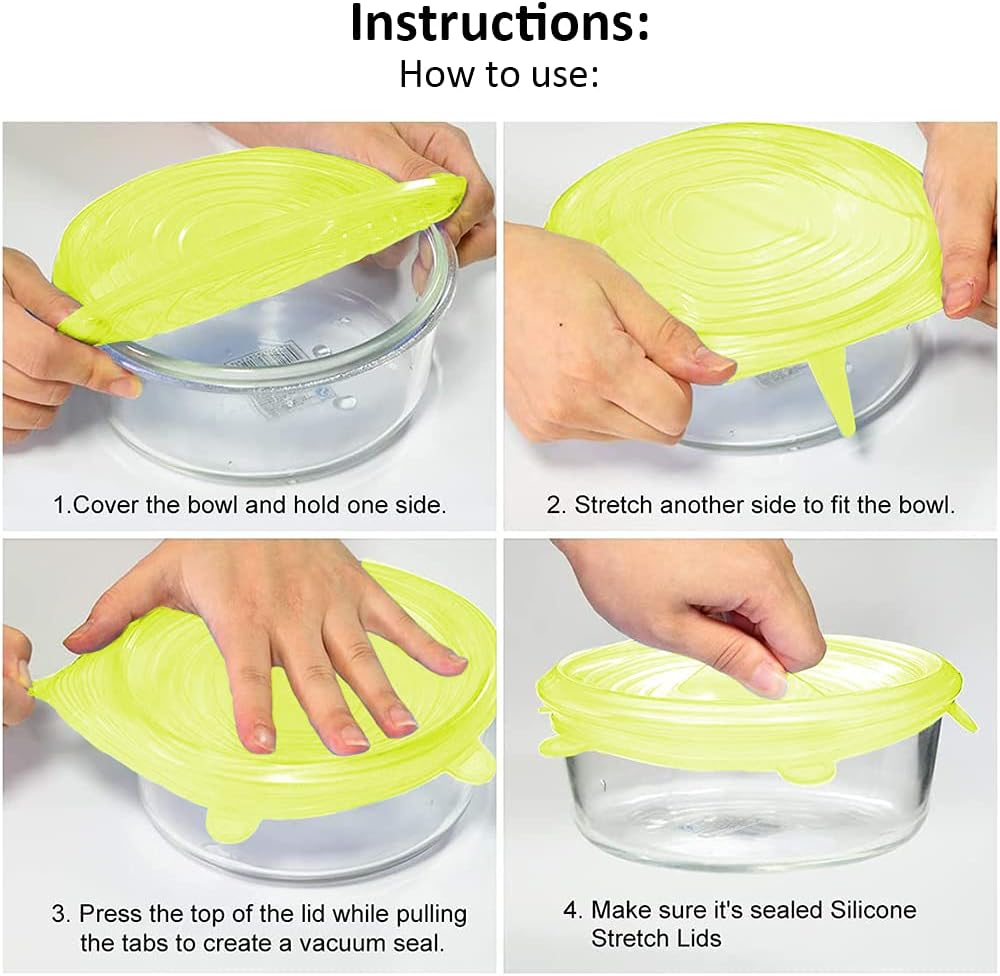 Instructions:
How to use:

1.Cover the bowl and hold one side.

2. Stretch another side to fit the bowl.

3. Press the top of the lid while pulling the tabs to create a vacuum seal.

4. Make sure it's sealed Silicone Stretch Lids