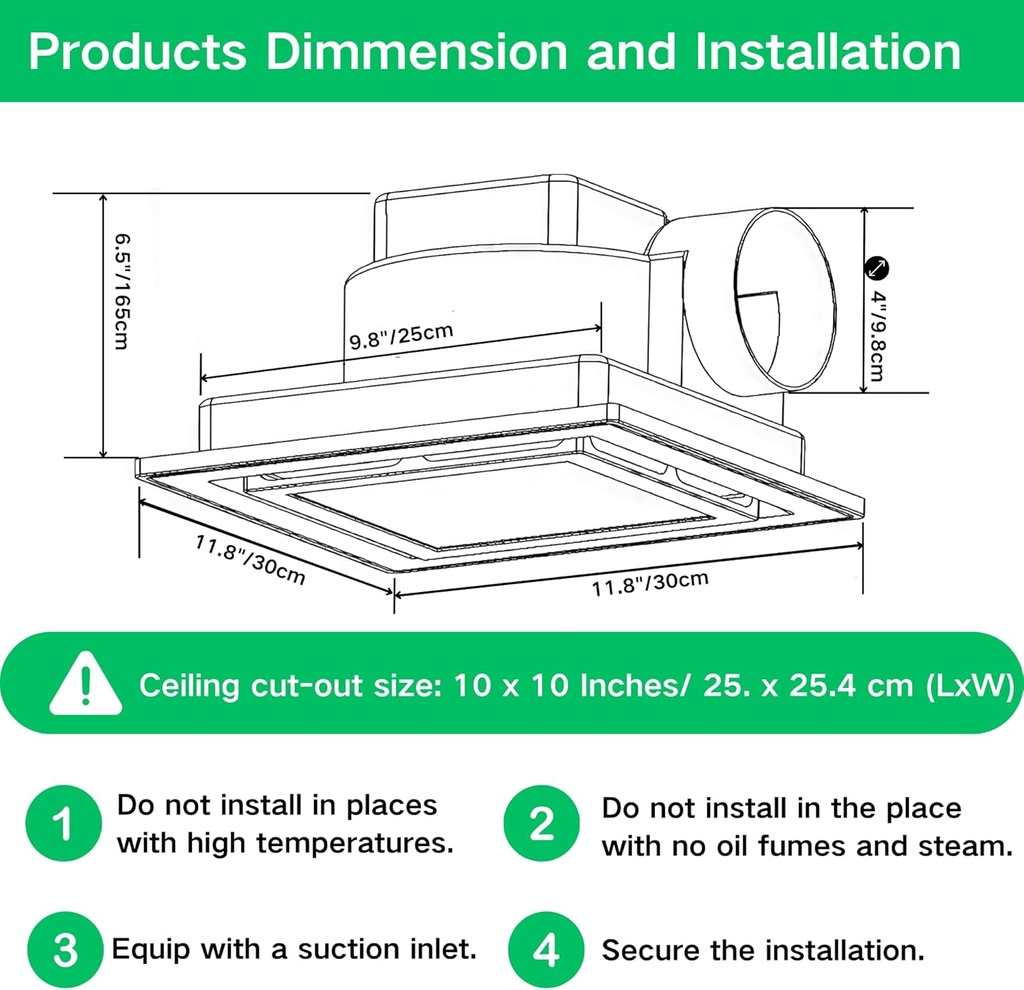 Products Dimmension and Installation

6.5"/165cm

9.8"/25cm

4"/9.8cm

11.8"/30cm

11.8"/30cm

Ceiling cut-out size: 10 x 10 Inches/ 25. x 25.4 cm (LxW)

1 Do not install in places with high temperatures.

2 Do not install in the place with no oil fumes and steam.

3 Equip with a suction inlet.

4 Secure the installation.