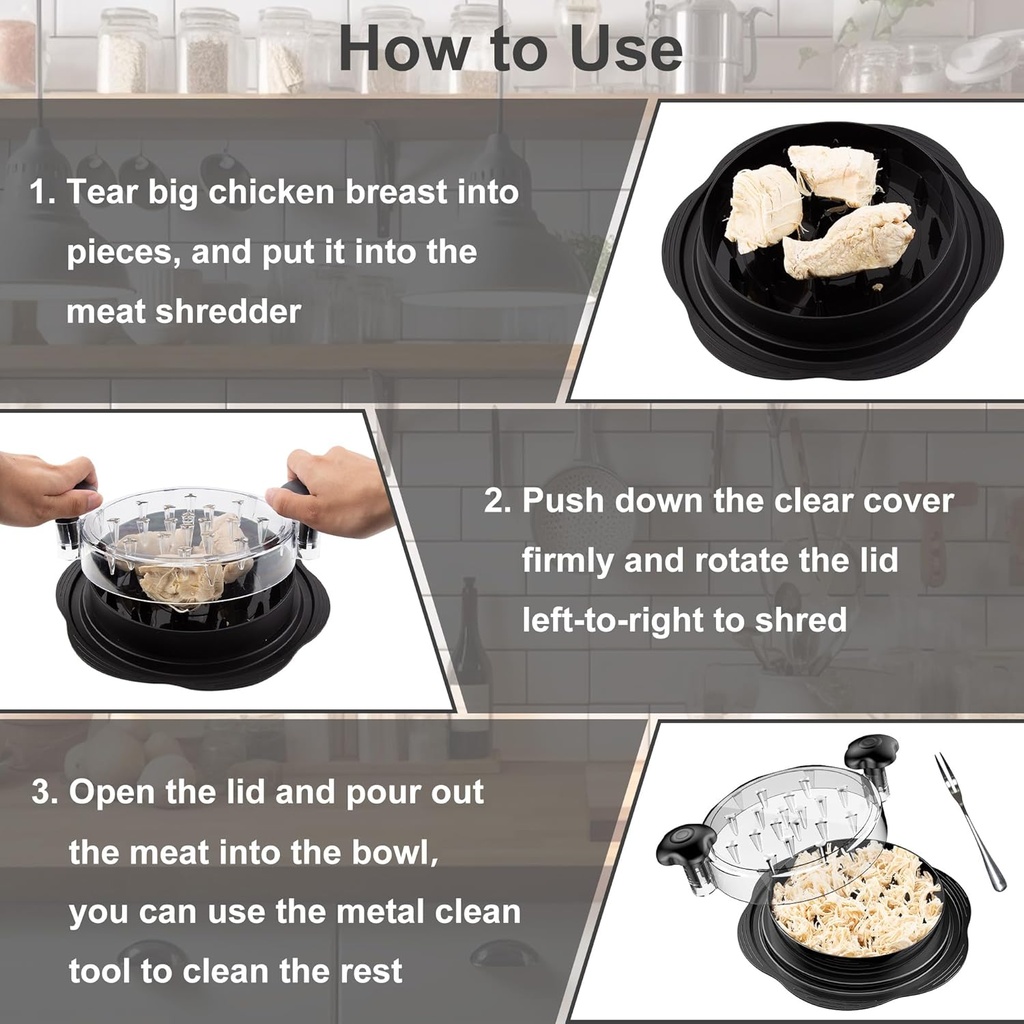 How to Use

1. Tear big chicken breast into pieces, and put it into the meat shredder

2. Push down the clear cover firmly and rotate the lid left-to-right to shred

3. Open the lid and pour out the meat into the bowl, you can use the metal clean tool to clean the rest