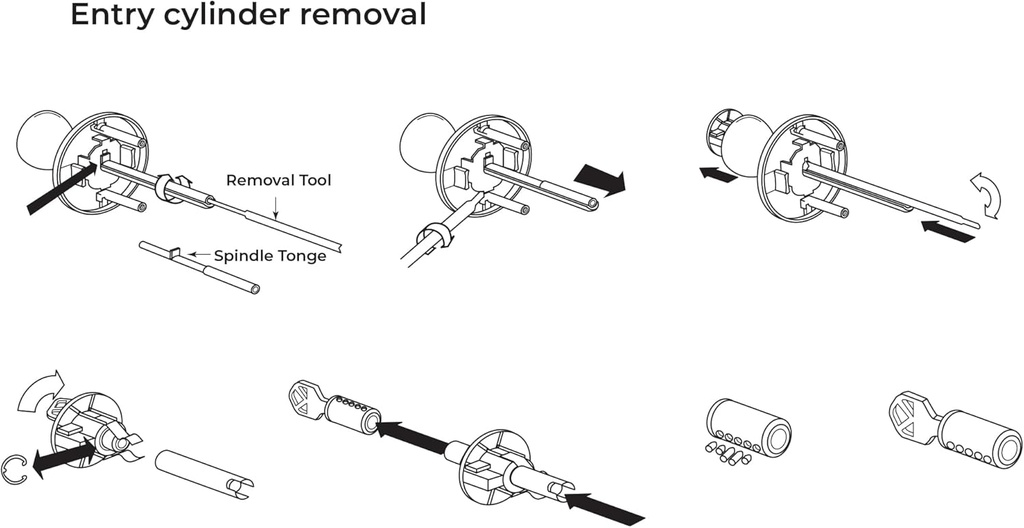 Entry cylinder removal

Removal Tool

Spindle Tonge