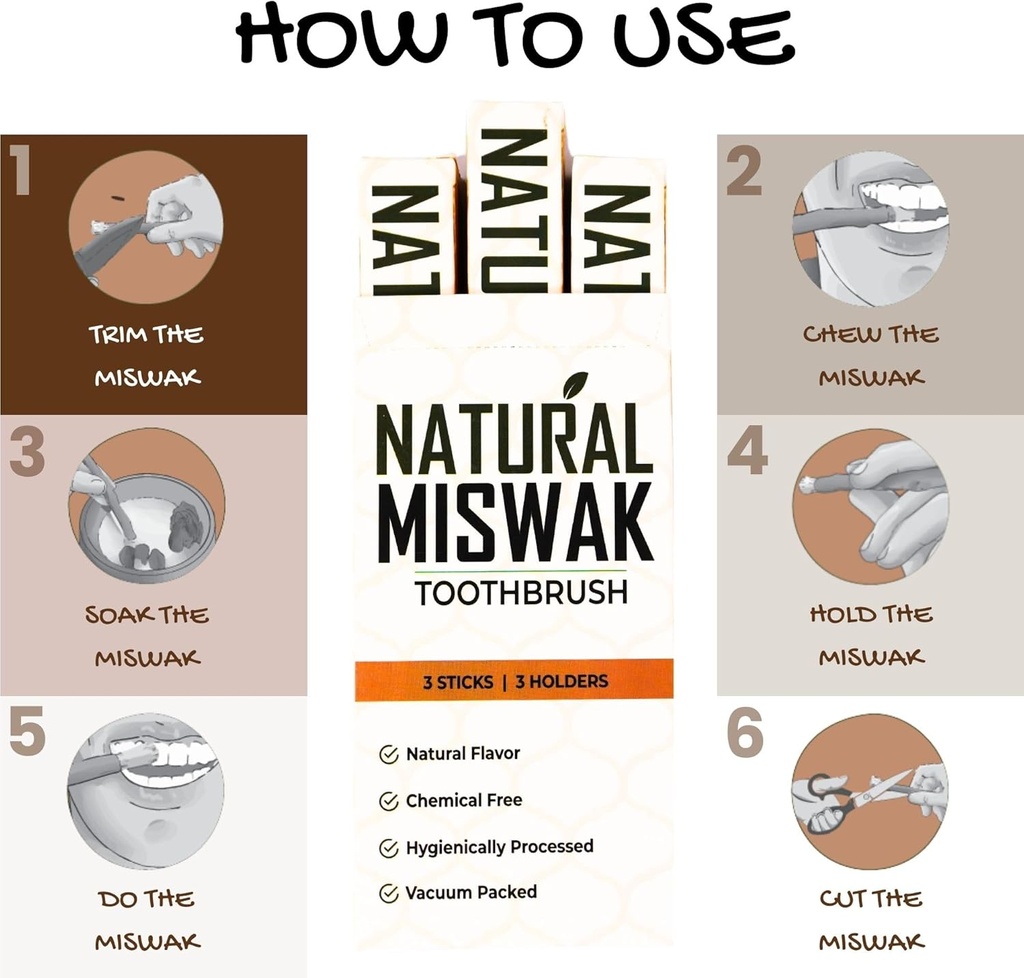 HOW TO USE

1

TRIM THE MISWAK

2

CHEW THE MISWAK

3

SOAK THE MISWAK

4

HOLD THE MISWAK

5

DO THE MISWAK

6

CUT THE MISWAK

NA

NATU

NA

NATURAL MISWAK

TOOTHBRUSH

3 STICKS | 3 HOLDERS

Natural Flavor

Chemical Free

Hygienically Processed

Vacuum Packed