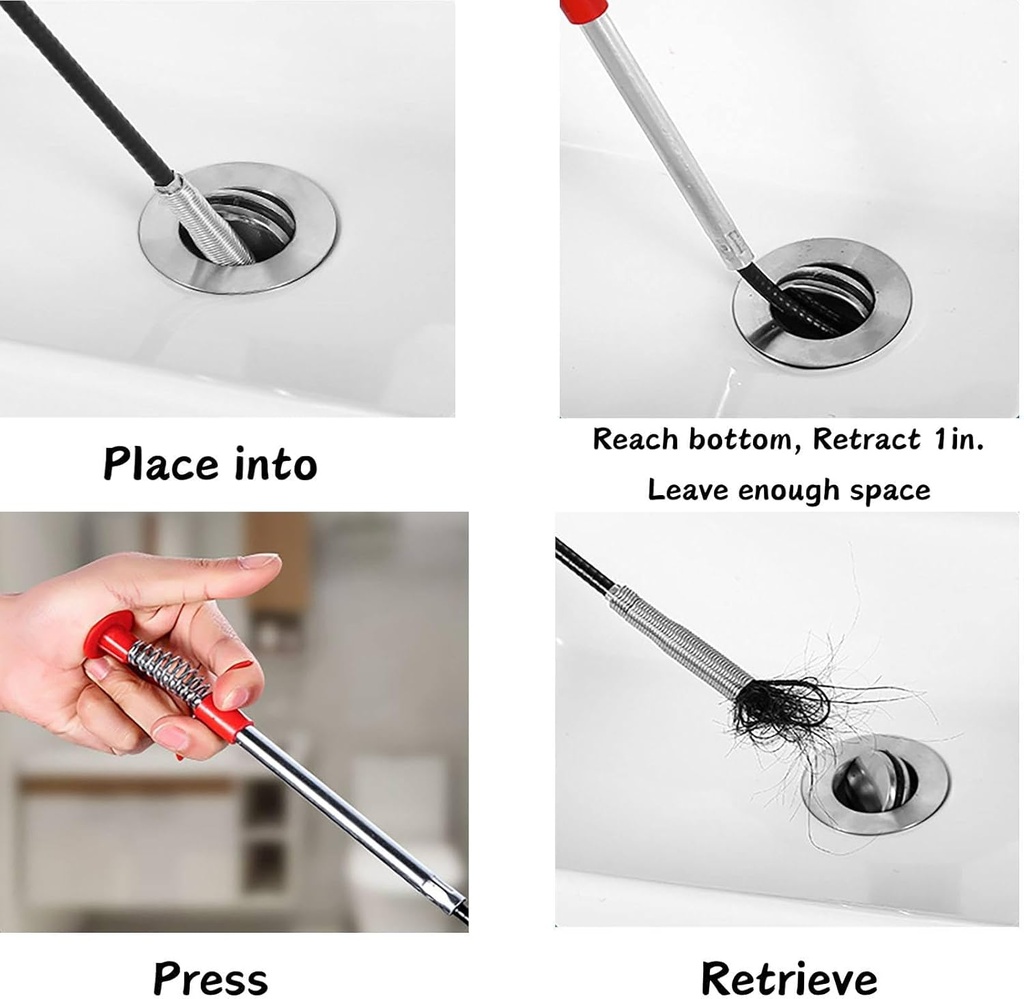 Place into

Reach bottom, Retract 1in.
Leave enough space

Press

Retrieve