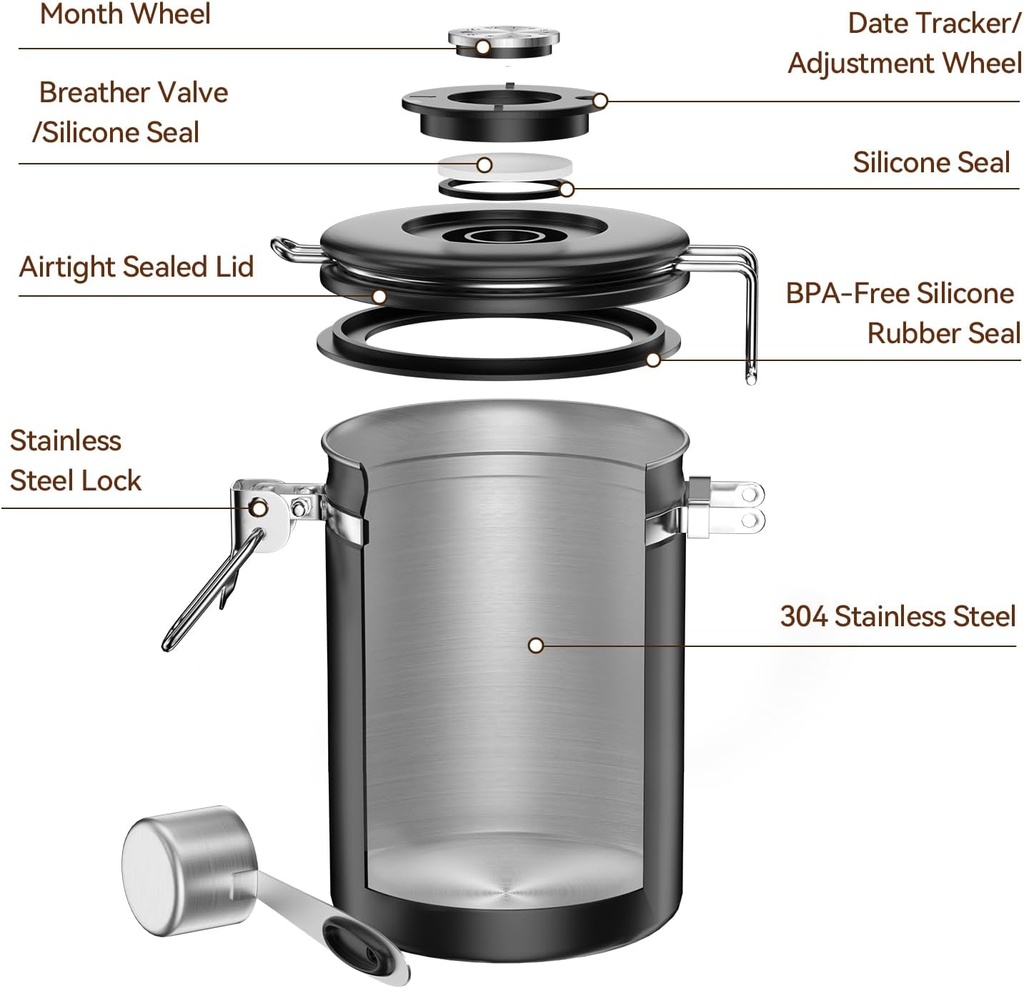 Month Wheel

Date Tracker/
Adjustment Wheel

Breather Valve
/Silicone Seal

Silicone Seal

Airtight Sealed Lid

BPA-Free Silicone
Rubber Seal

Stainless
Steel Lock

304 Stainless Steel