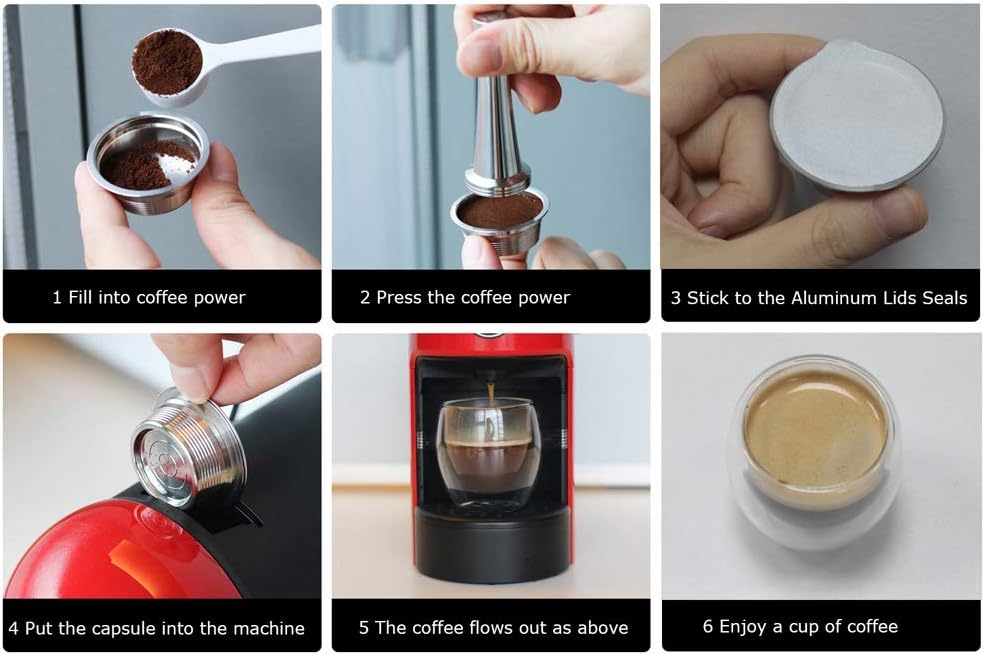 1 Fill into coffee power

2 Press the coffee power

3 Stick to the Aluminum Lids Seals

4 Put the capsule into the machine

5 The coffee flows out as above

6 Enjoy a cup of coffee