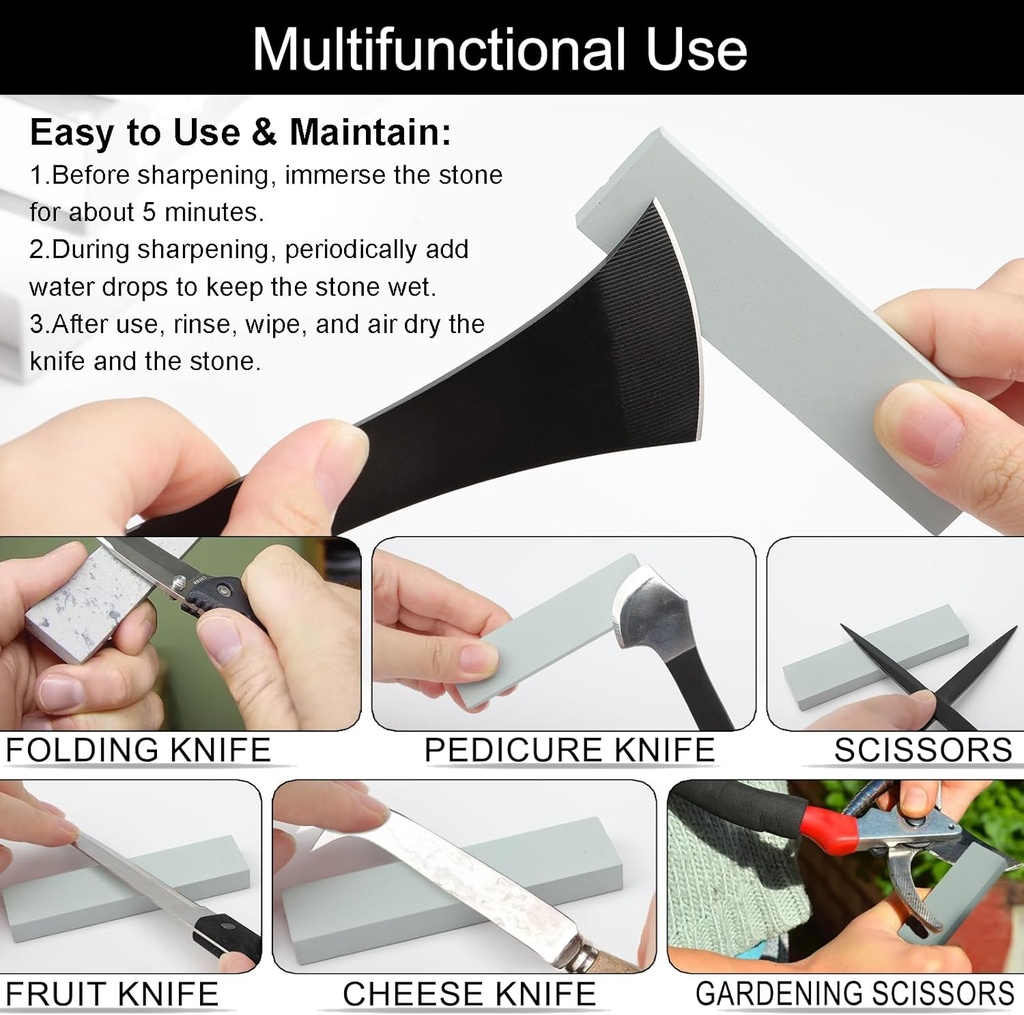 Multifunctional Use

Easy to Use & Maintain:
1.Before sharpening, immerse the stone for about 5 minutes.
2.During sharpening, periodically add water drops to keep the stone wet.
3.After use, rinse, wipe, and air dry the knife and the stone.

FOLDING KNIFE

PEDICURE KNIFE

SCISSORS

FRUIT KNIFE

CHEESE KNIFE

GARDENING SCISSORS