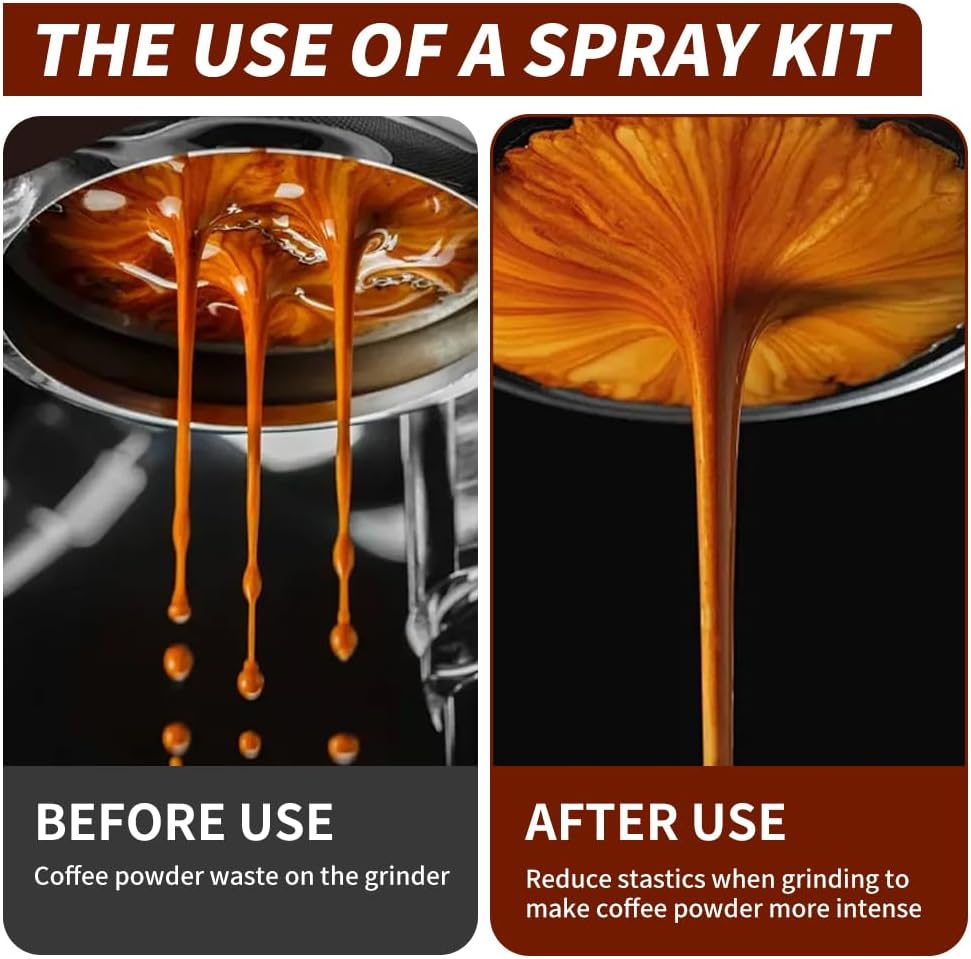 THE USE OF A SPRAY KIT

BEFORE USE

Coffee powder waste on the grinder

AFTER USE

Reduce stastics when grinding to make coffee powder more intense