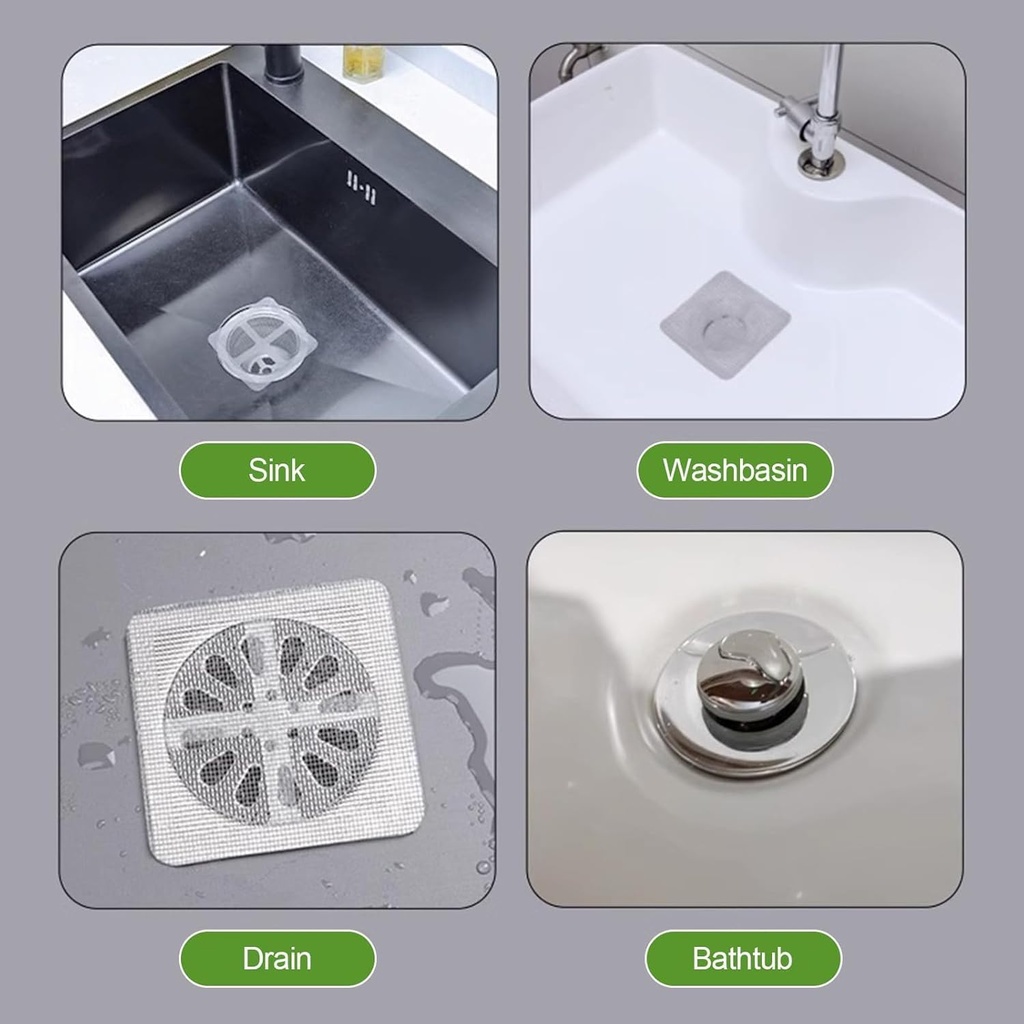 Sink

Washbasin

Drain

Bathtub