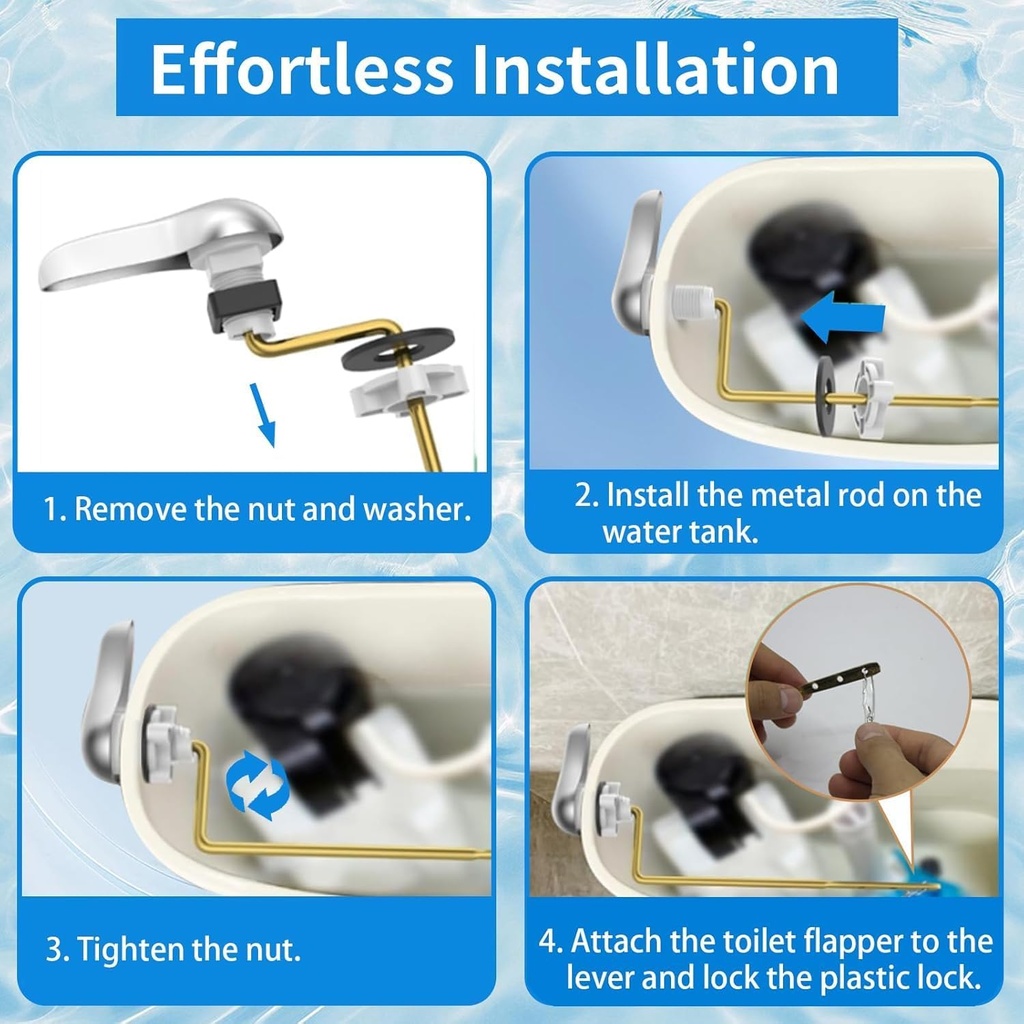 Effortless Installation

1. Remove the nut and washer.

2. Install the metal rod on the water tank.

3. Tighten the nut.

4. Attach the toilet flapper to the lever and lock the plastic lock.