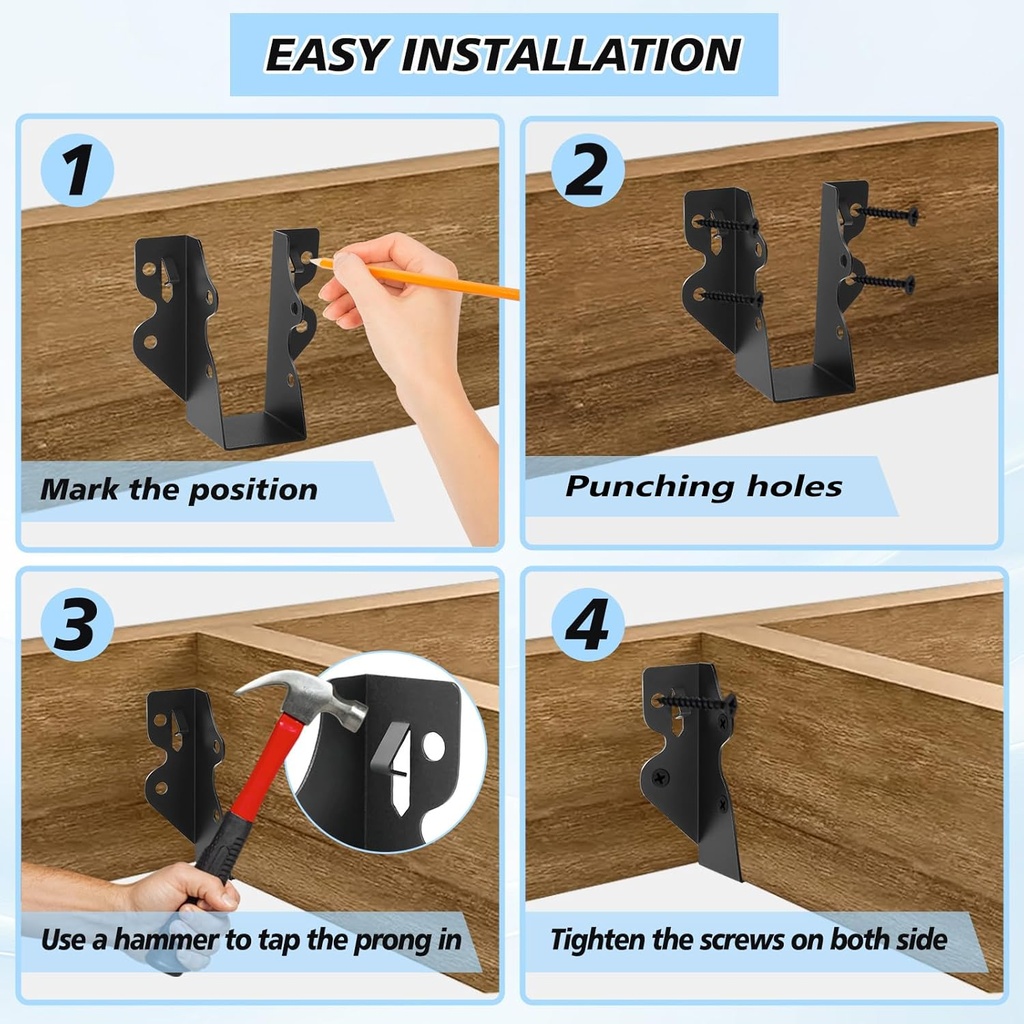 EASY INSTALLATION

1

Mark the position

2

Punching holes

3

Use a hammer to tap the prong in

4

Tighten the screws on both side