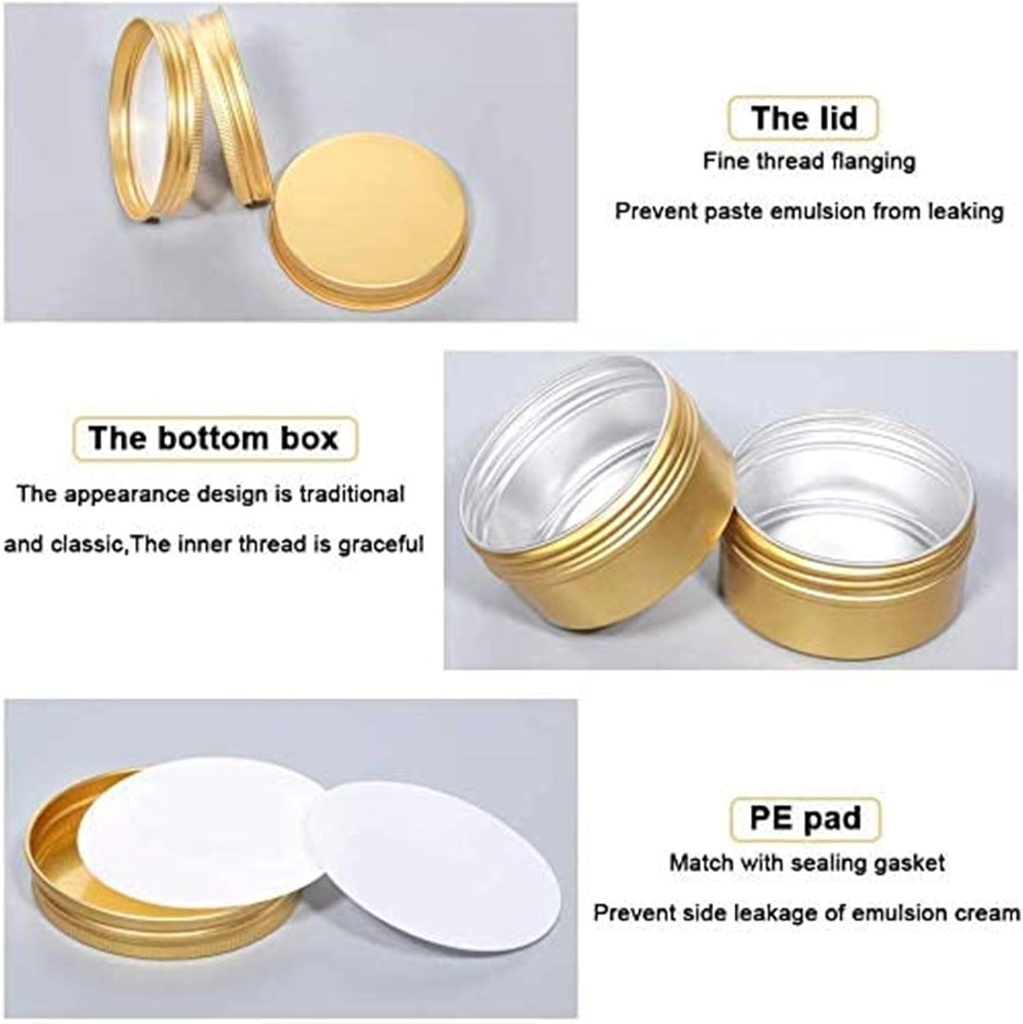 The lid
Fine thread flanging
Prevent paste emulsion from leaking

The bottom box
The appearance design is traditional and classic,The inner thread is graceful

PE pad
Match with sealing gasket
Prevent side leakage of emulsion cream