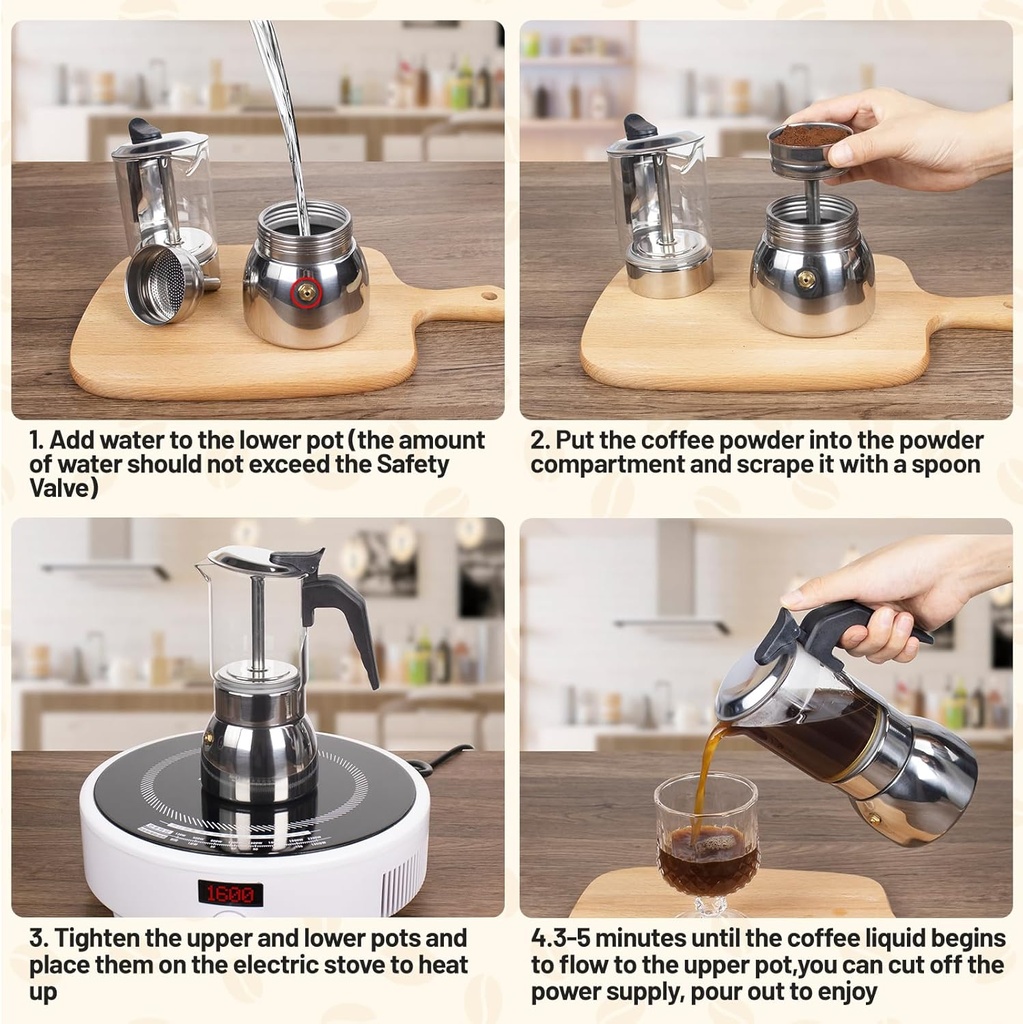 1. Add water to the lower pot (the amount of water should not exceed the Safety Valve)

2. Put the coffee powder into the powder compartment and scrape it with a spoon

1600

3. Tighten the upper and lower pots and place them on the electric stove to heat up

4.3-5 minutes until the coffee liquid begins to flow to the upper pot,you can cut off the power supply, pour out to enjoy