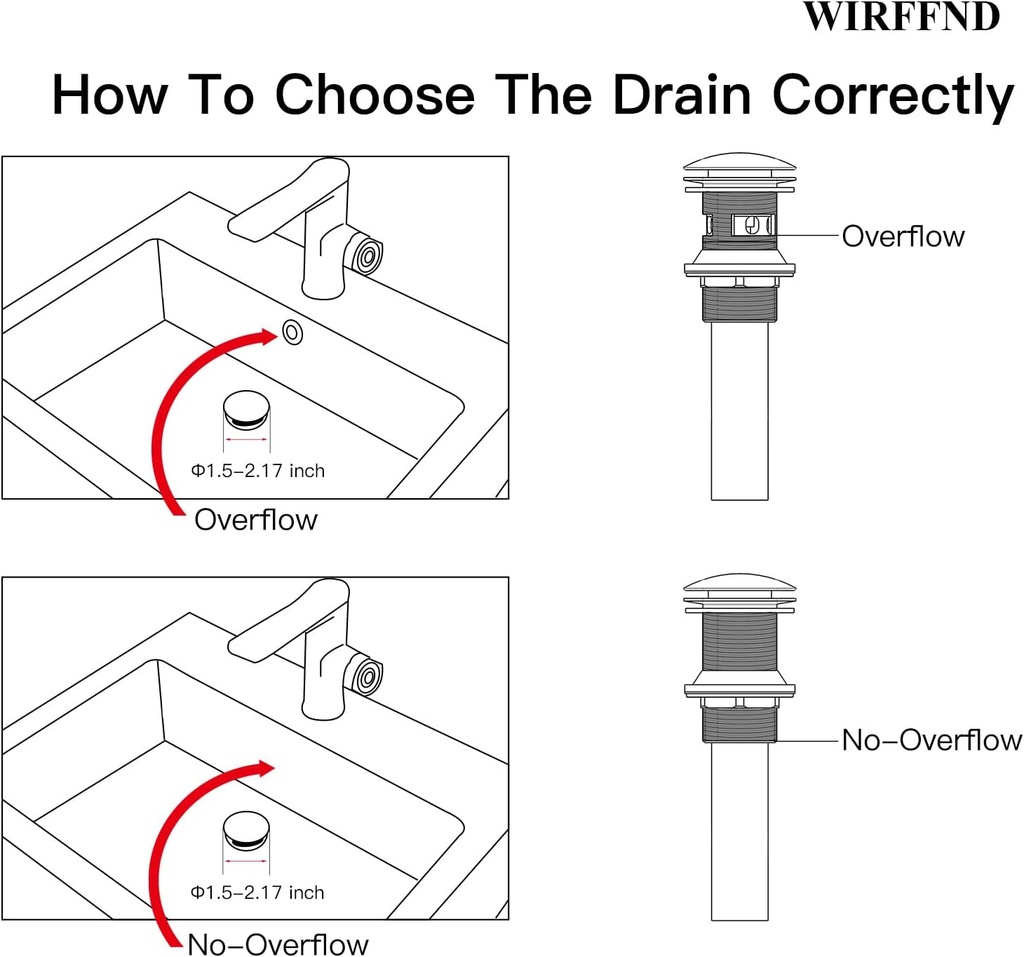 WIRFFND

How To Choose The Drain Correctly

Φ1.5–2.17 inch

Overflow

Overflow

Φ1.5–2.17 inch

No–Overflow

No–Overflow