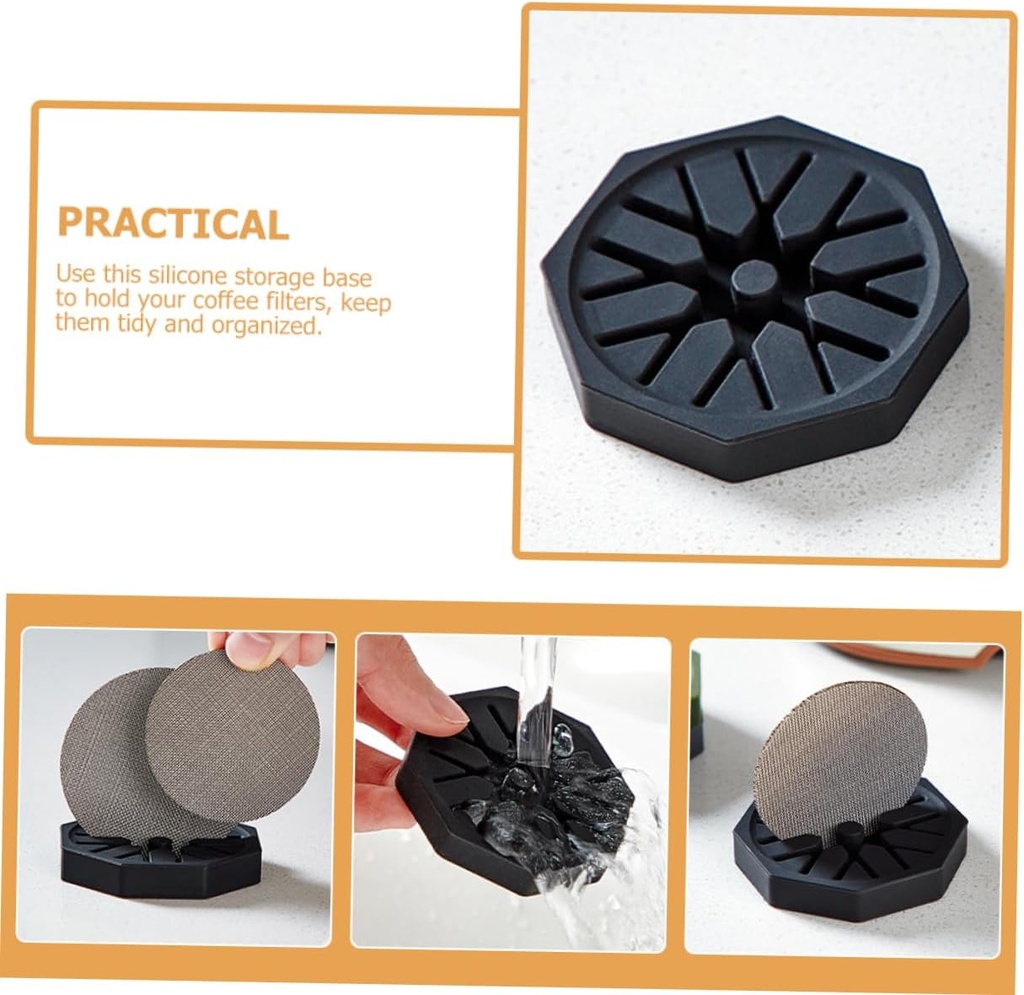 PRACTICAL

Use this silicone storage base to hold your coffee filters, keep them tidy and organized.