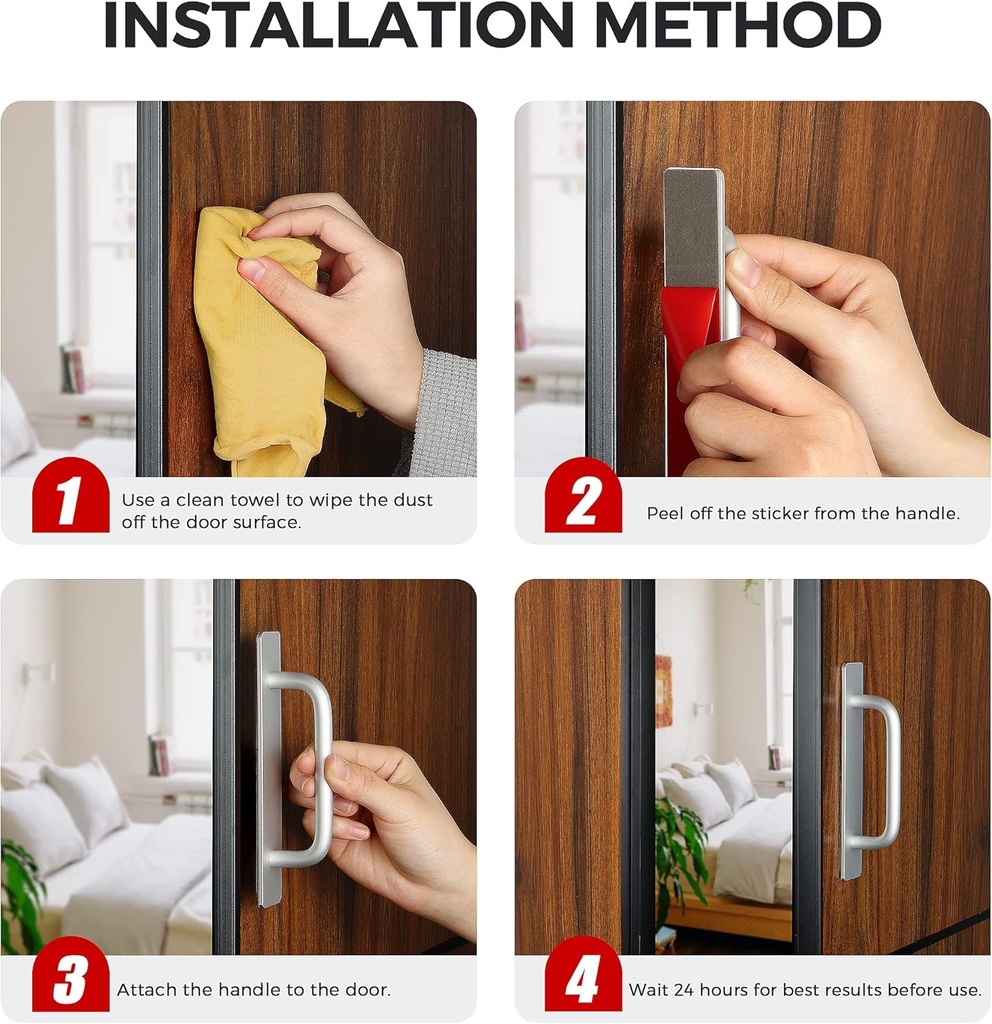 INSTALLATION METHOD

1 Use a clean towel to wipe the dust off the door surface.

2 Peel off the sticker from the handle.

3 Attach the handle to the door.

4 Wait 24 hours for best results before use.