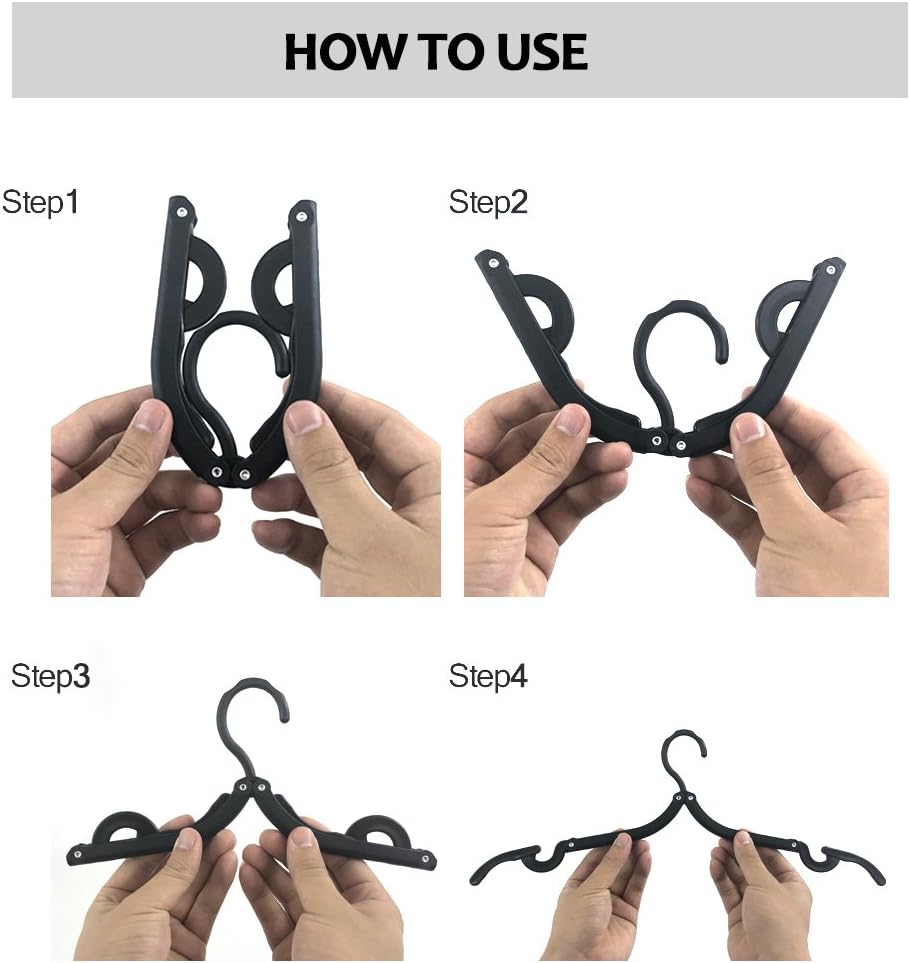 HOW TO USE

Step1

Step2

Step3

Step4