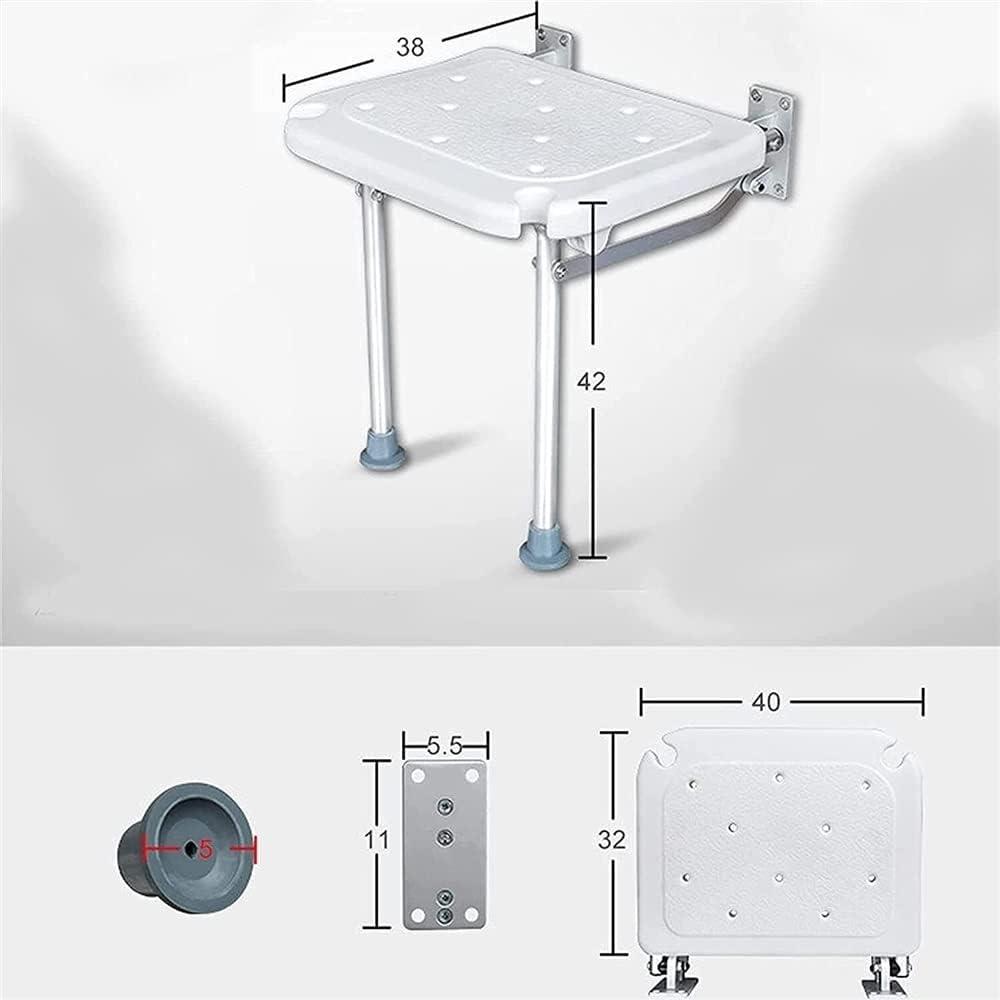 38

42

5

5.5

11

40

32