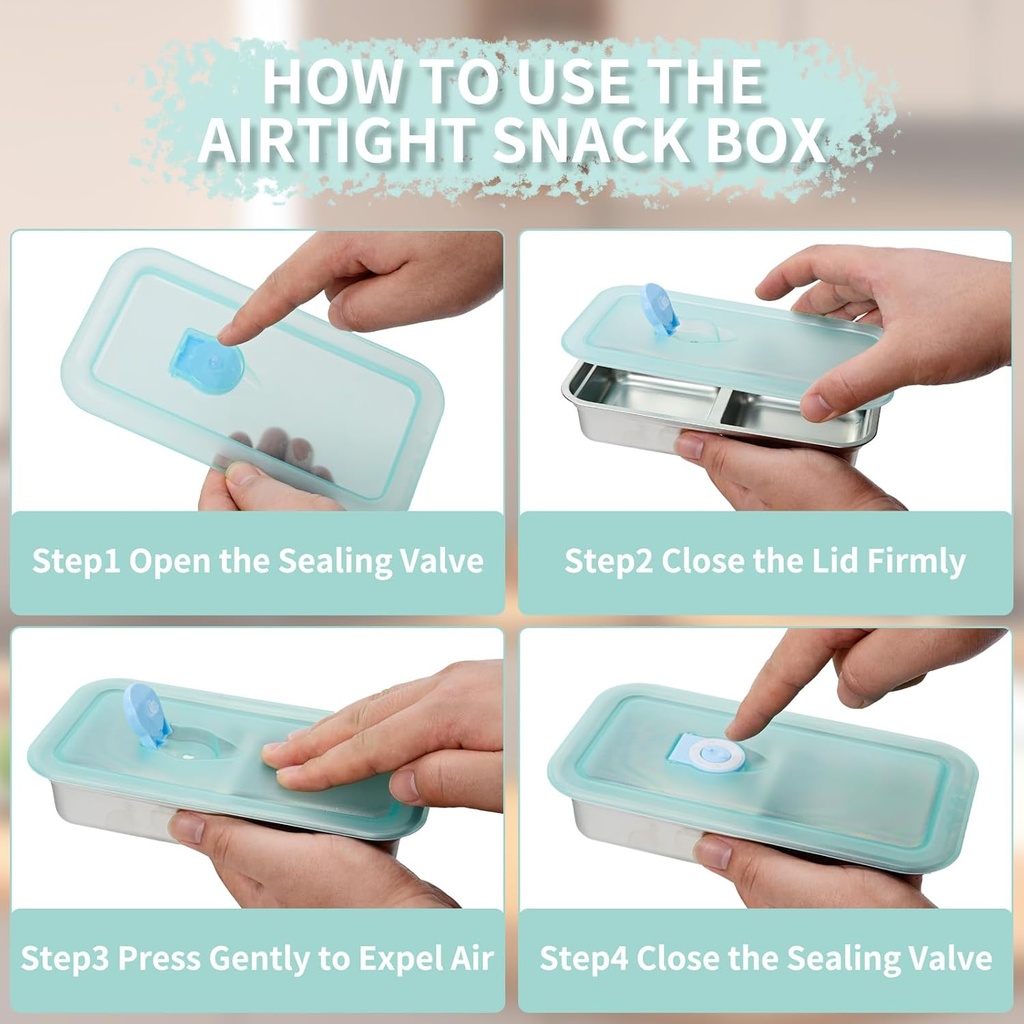 HOW TO USE THE AIRTIGHT SNACK BOX

Step1 Open the Sealing Valve

Step2 Close the Lid Firmly

Step3 Press Gently to Expel Air

Step4 Close the Sealing Valve