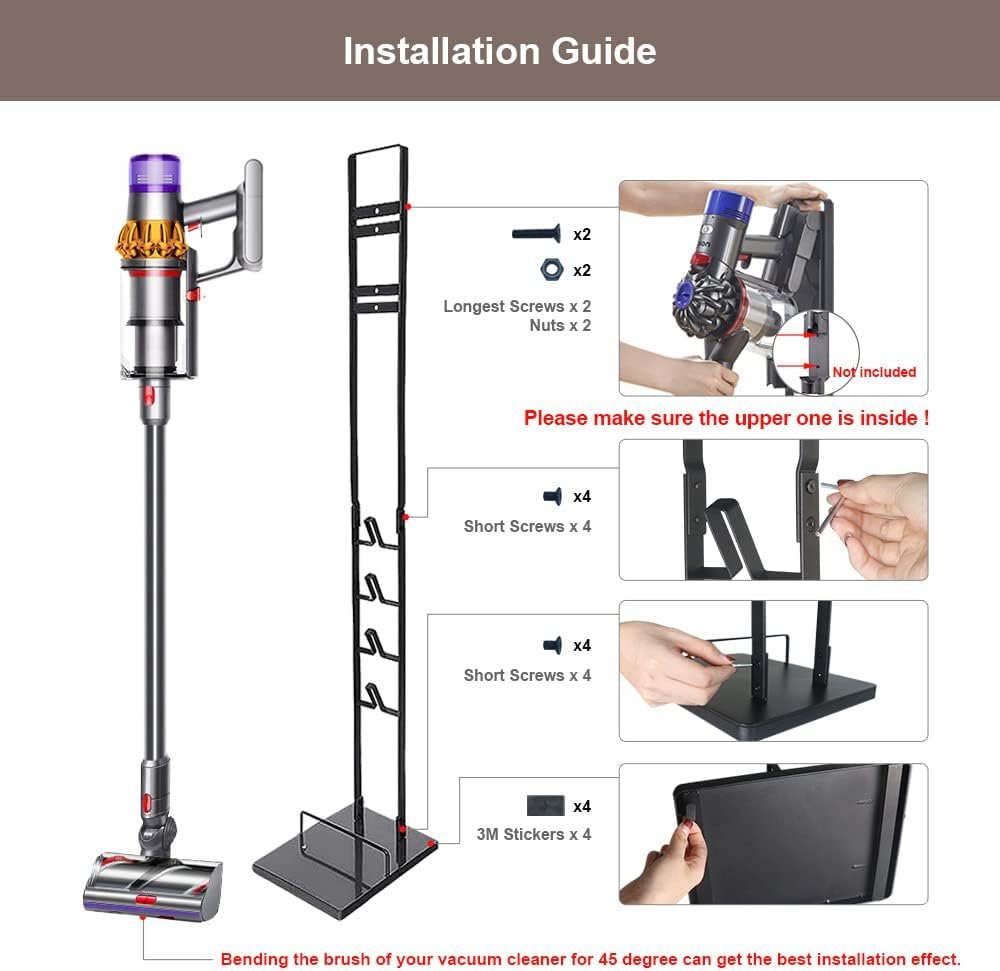 Installation Guide

x2

x2

Longest Screws x 2
Nuts x 2

Not included

Please make sure the upper one is inside !

x4

Short Screws x 4

x4

Short Screws x 4

x4

3M Stickers x 4

Bending the brush of your vacuum cleaner for 45 degree can get the best installation effect.