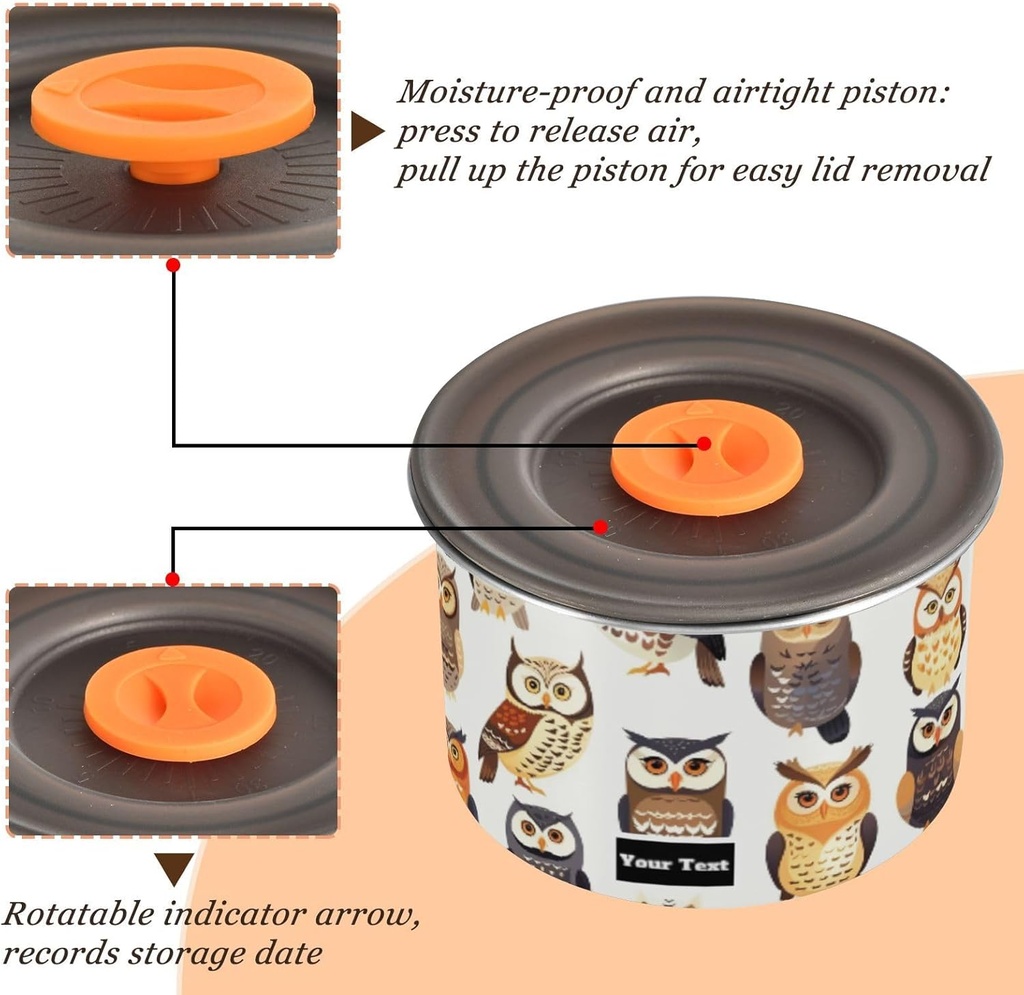 Moisture-proof and airtight piston:
press to release air,
pull up the piston for easy lid removal

Your Text

Rotatable indicator arrow,
records storage date