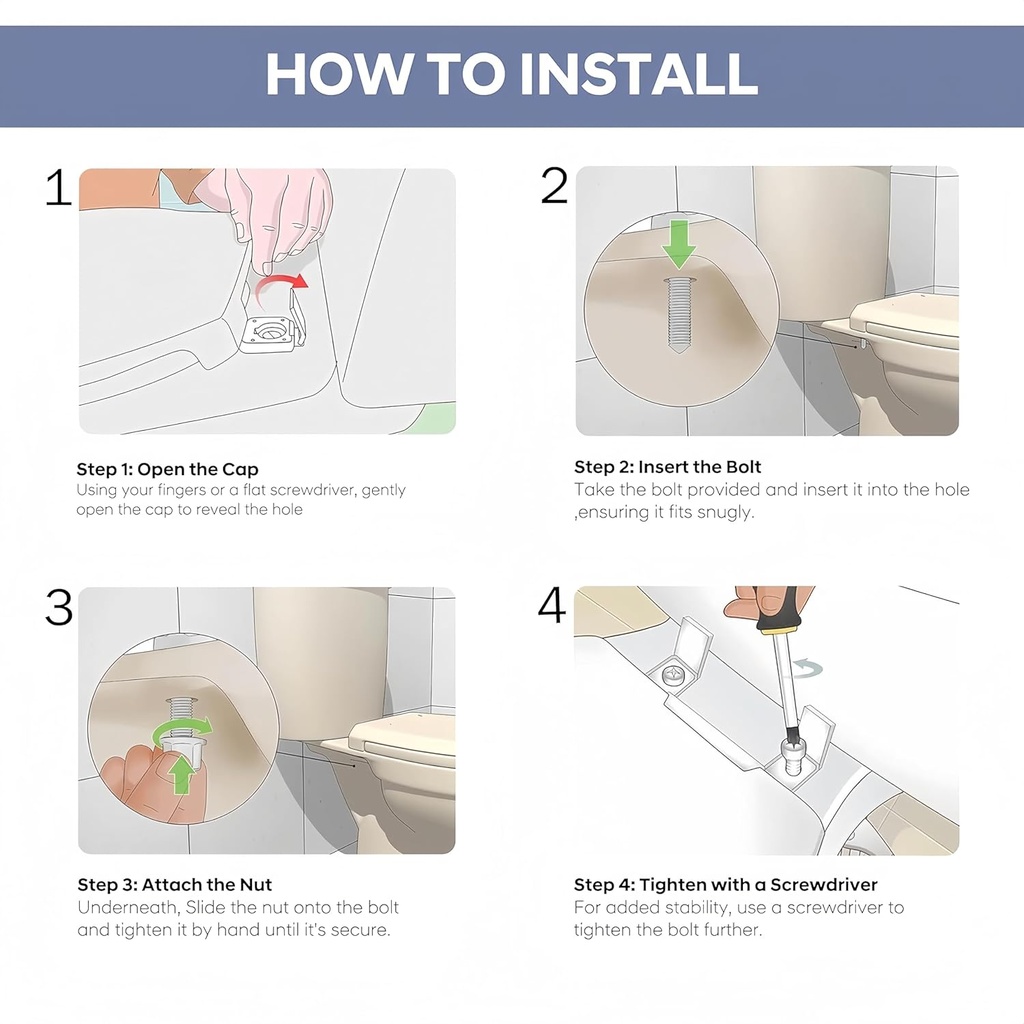 HOW TO INSTALL

1

Step 1: Open the Cap
Using your fingers or a flat screwdriver, gently open the cap to reveal the hole

2

Step 2: Insert the Bolt
Take the bolt provided and insert it into the hole ,ensuring it fits snugly.

3

Step 3: Attach the Nut
Underneath, Slide the nut onto the bolt and tighten it by hand until it's secure.

4

Step 4: Tighten with a Screwdriver
For added stability, use a screwdriver to tighten the bolt further.