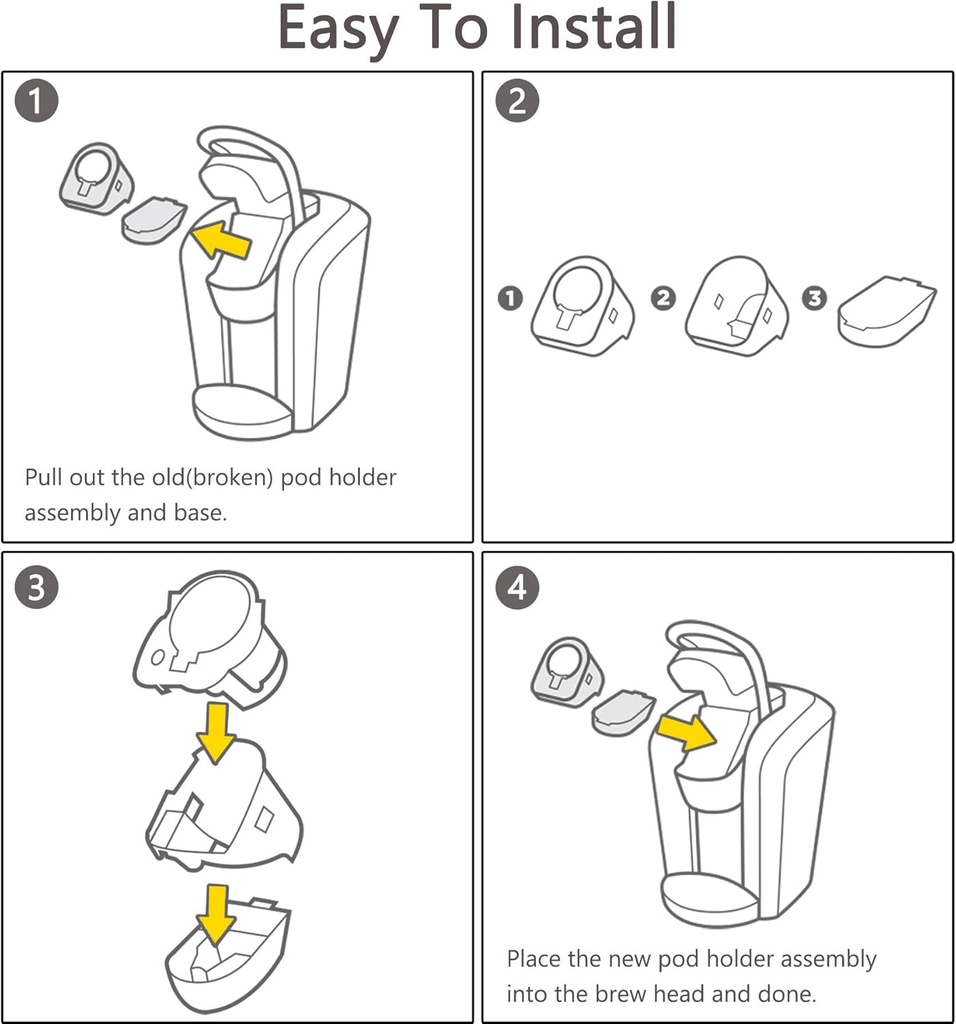 Easy To Install

1

Pull out the old(broken) pod holder assembly and base.

2

1 2 3

3

4

Place the new pod holder assembly into the brew head and done.