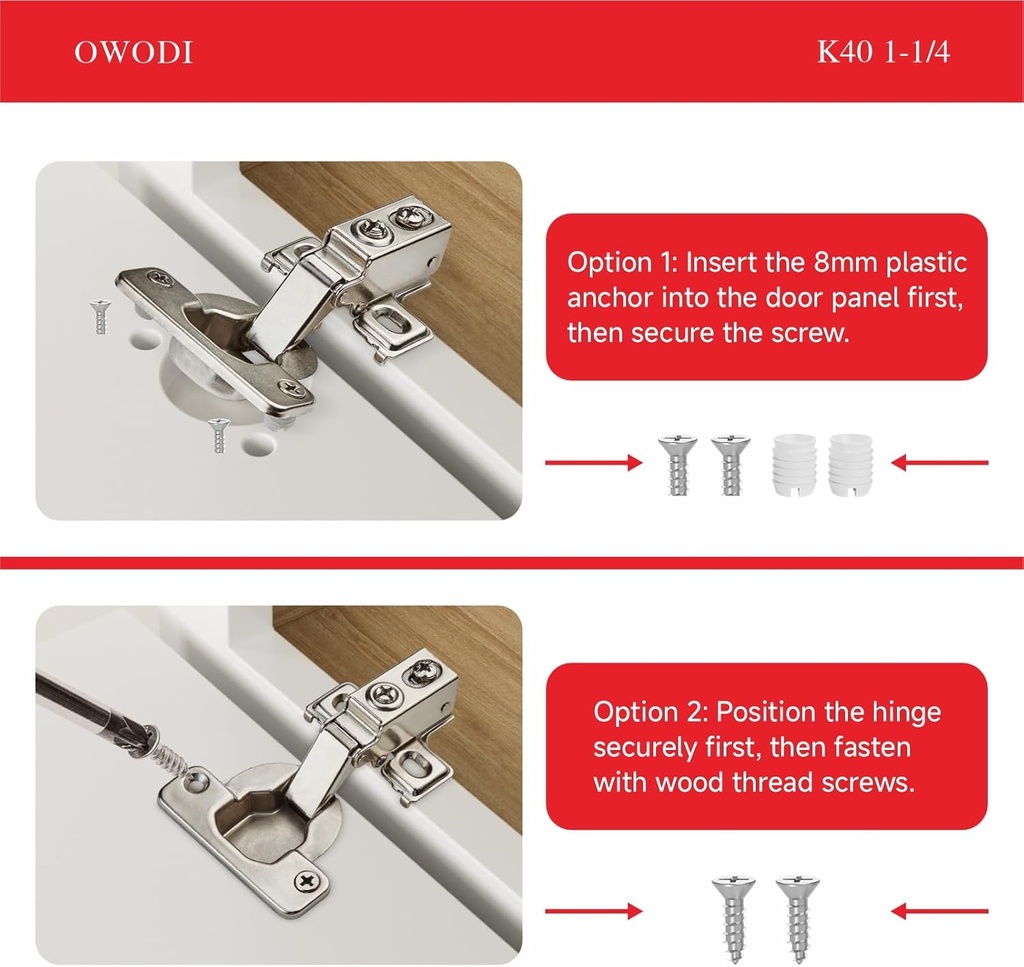 OWODI

K40 1-1/4

Option 1: Insert the 8mm plastic anchor into the door panel first, then secure the screw.

Option 2: Position the hinge securely first, then fasten with wood thread screws.