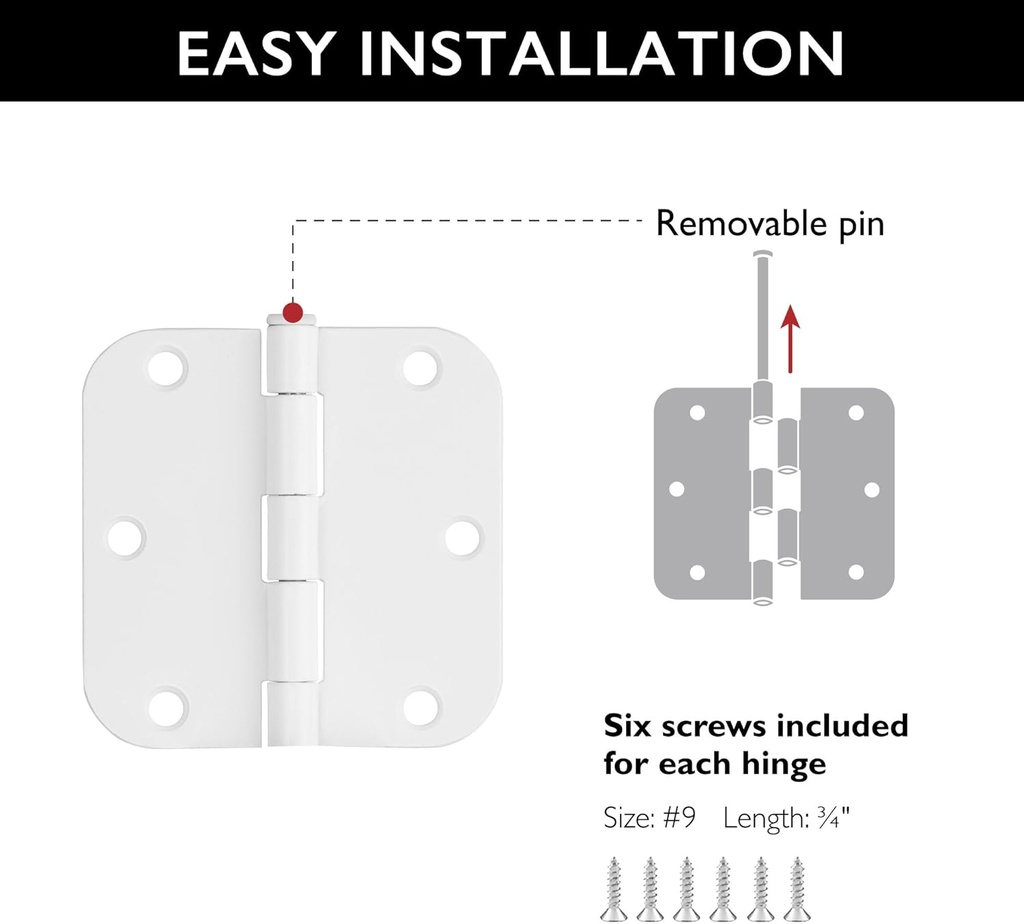 EASY INSTALLATION

Removable pin

Six screws included for each hinge

Size: #9 Length: ¾"