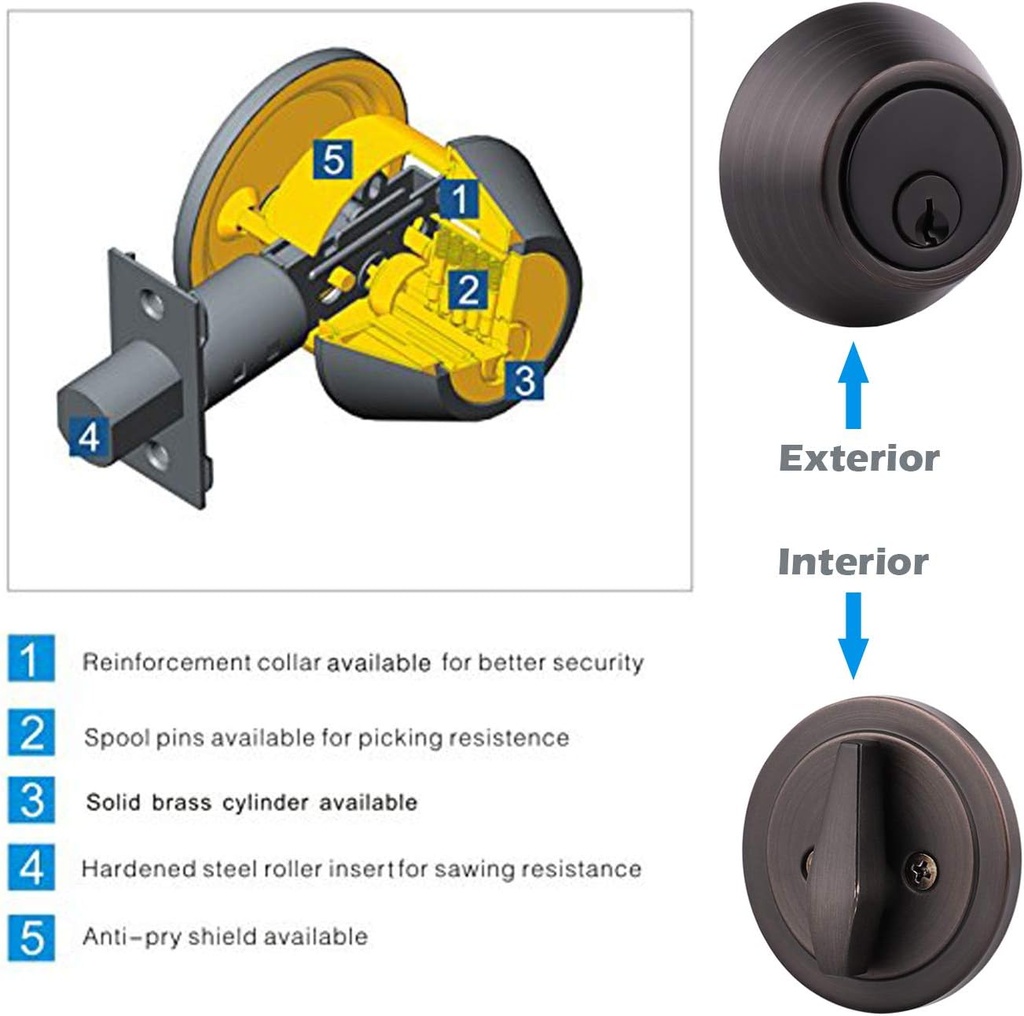 5
1
2
3
4

Exterior

Interior

1 Reinforcement collar available for better security

2 Spool pins available for picking resistence

3 Solid brass cylinder available

4 Hardened steel roller insert for sawing resistance

5 Anti-pry shield available