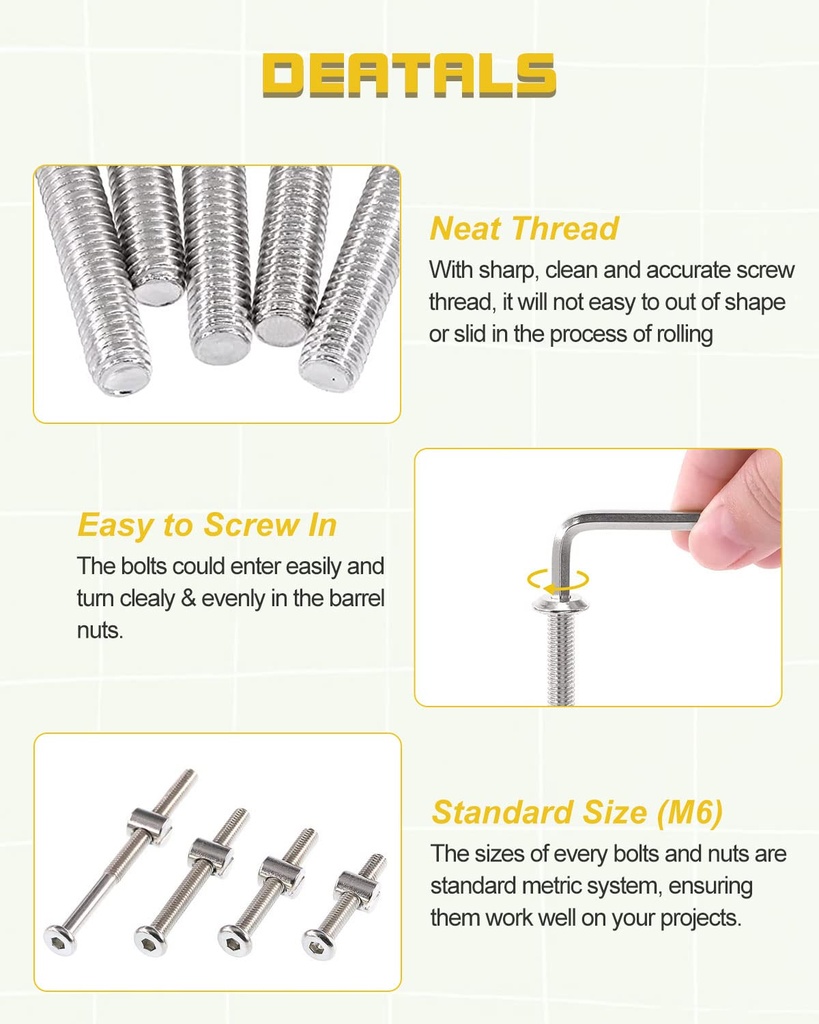 DEATALS

Neat Thread

With sharp, clean and accurate screw thread, it will not easy to out of shape or slid in the process of rolling

Easy to Screw In

The bolts could enter easily and turn clealy & evenly in the barrel nuts.

Standard Size (M6)

The sizes of every bolts and nuts are standard metric system, ensuring them work well on your projects.