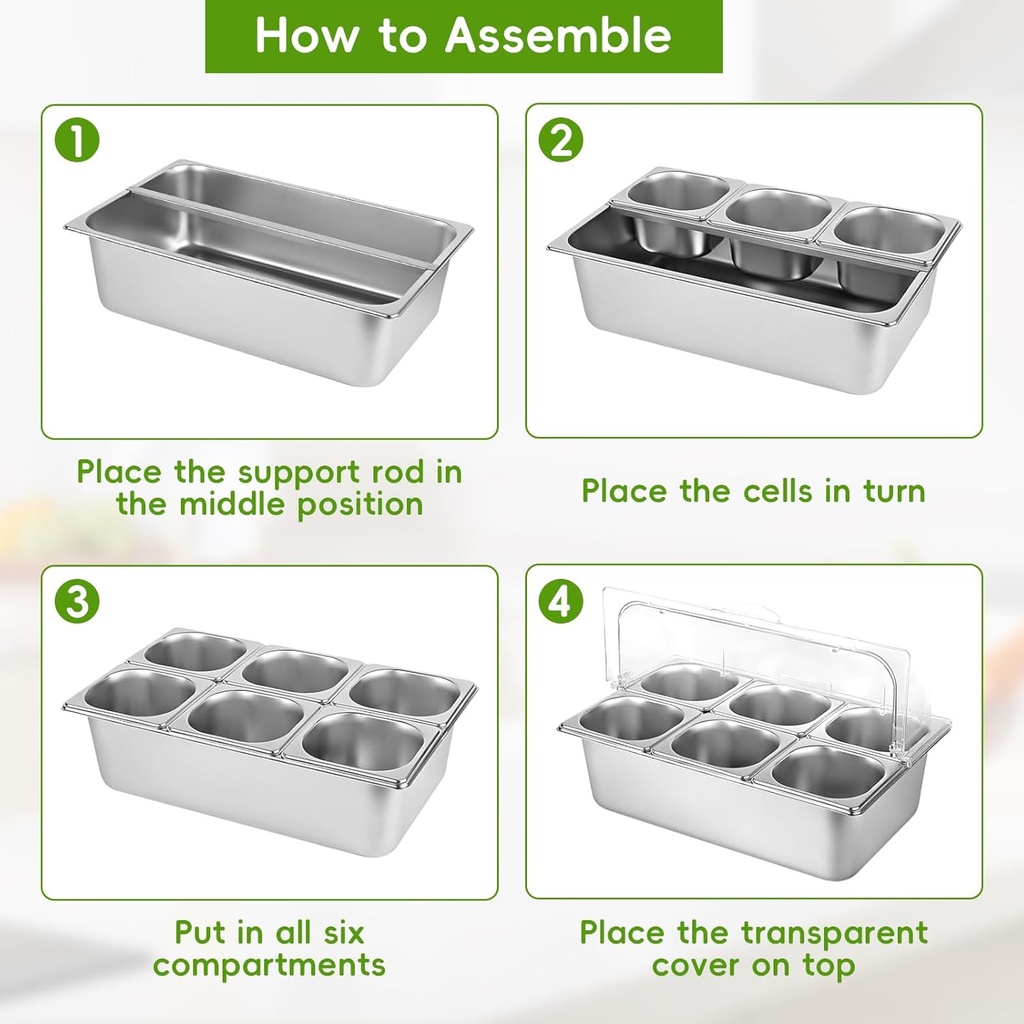 How to Assemble

1

Place the support rod in the middle position

2

Place the cells in turn

3

Put in all six compartments

4

Place the transparent cover on top