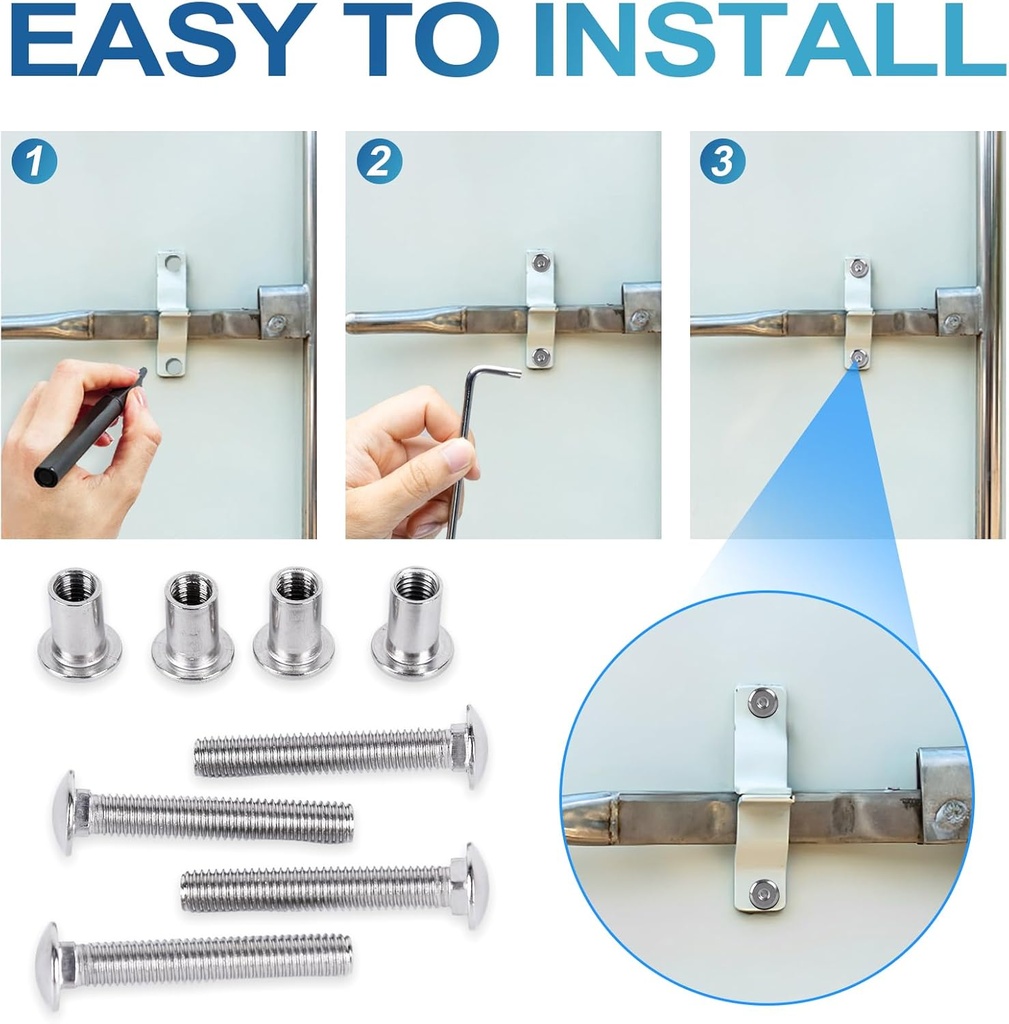 EASY TO INSTALL

1

2

3