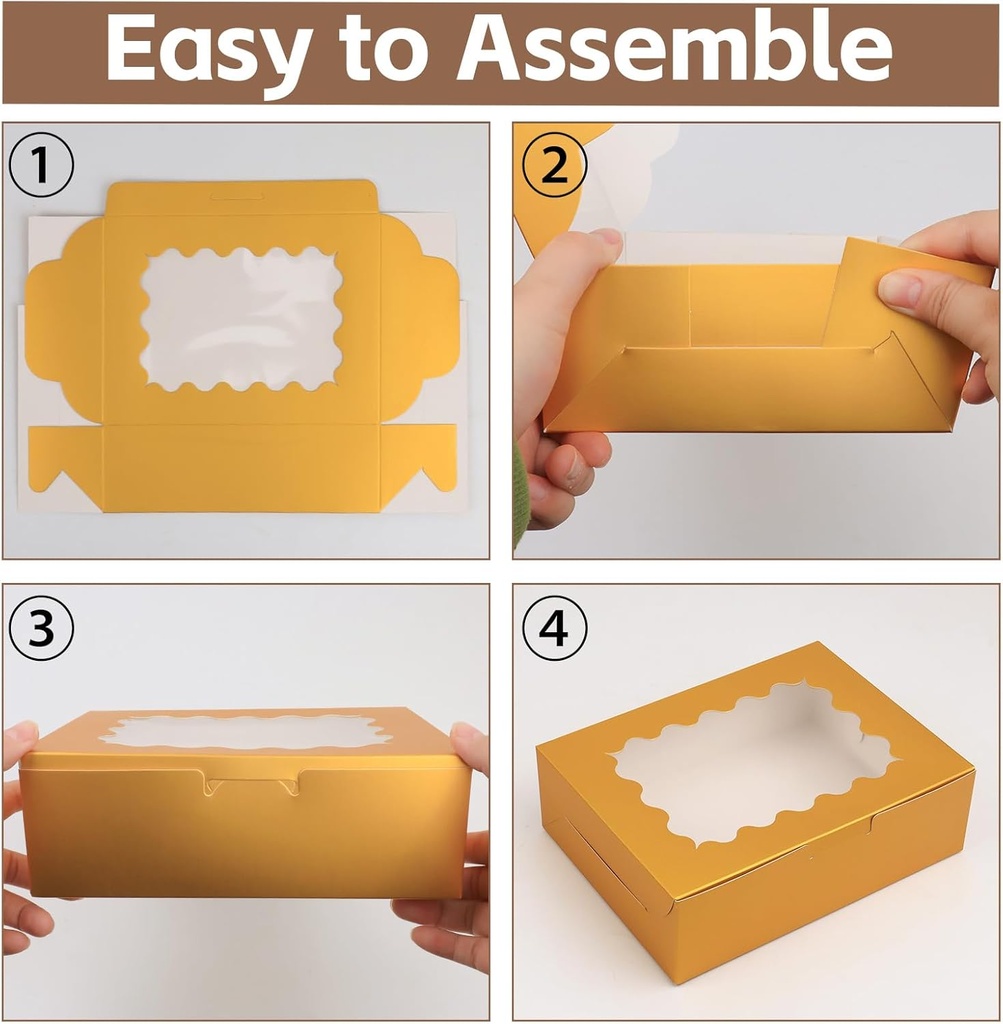 Easy to Assemble

①

②

③

④