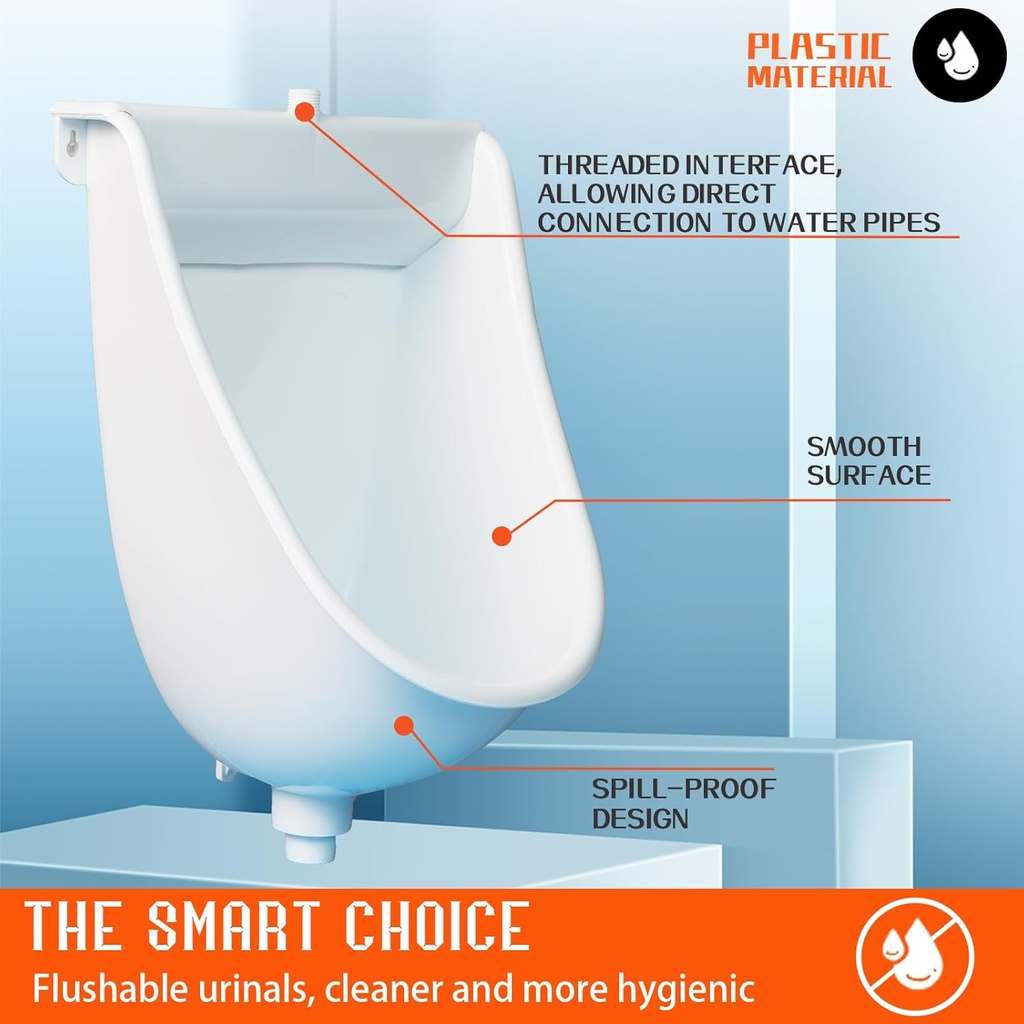 PLASTIC MATERIAL

THREADED INTERFACE, ALLOWING DIRECT CONNECTION TO WATER PIPES

SMOOTH SURFACE

SPILL-PROOF DESIGN

THE SMART CHOICE

Flushable urinals, cleaner and more hygienic