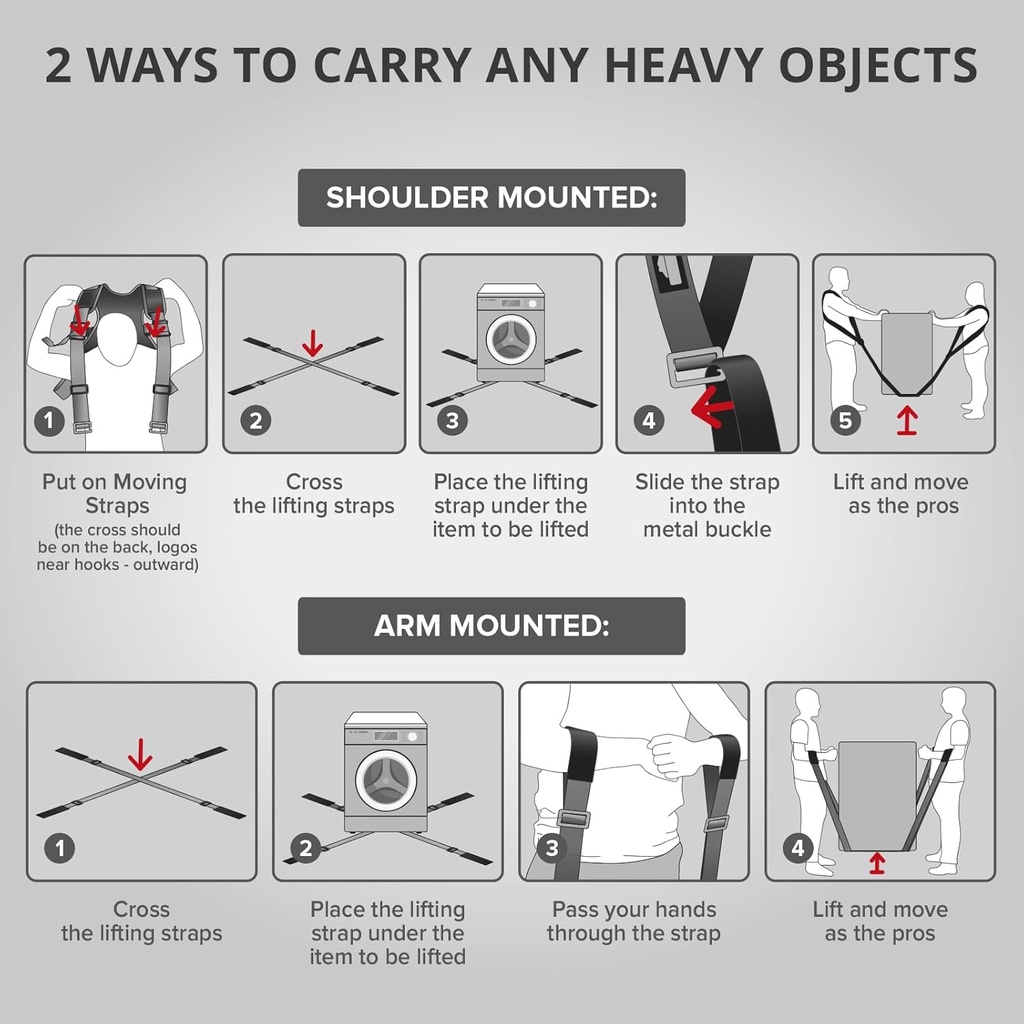 2 WAYS TO CARRY ANY HEAVY OBJECTS

SHOULDER MOUNTED:

1
Put on Moving Straps
(the cross should be on the back, logos near hooks - outward)

2
Cross the lifting straps

3
Place the lifting strap under the item to be lifted

4
Slide the strap into the metal buckle

5
Lift and move as the pros

ARM MOUNTED:

1
Cross the lifting straps

2
Place the lifting strap under the item to be lifted

3
Pass your hands through the strap

4
Lift and move as the pros