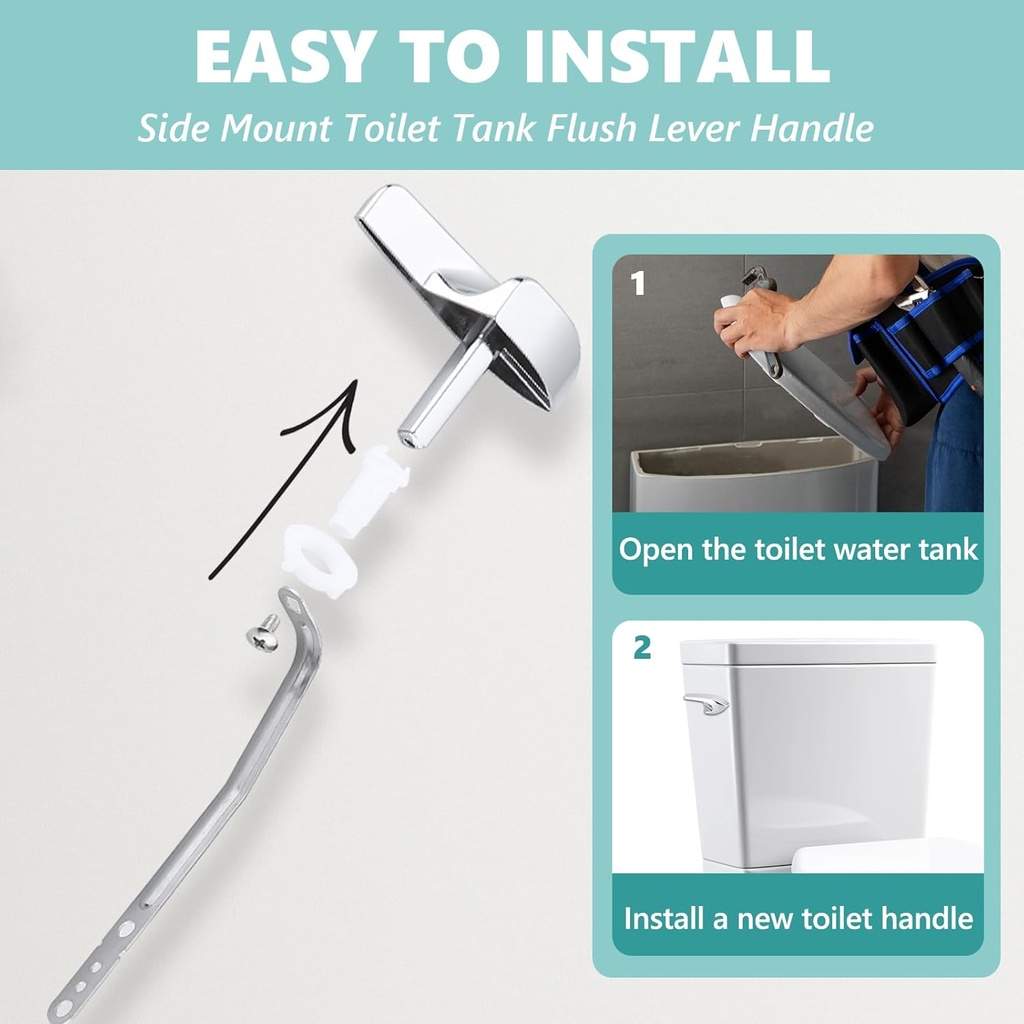 EASY TO INSTALL

Side Mount Toilet Tank Flush Lever Handle

1

Open the toilet water tank

2

Install a new toilet handle