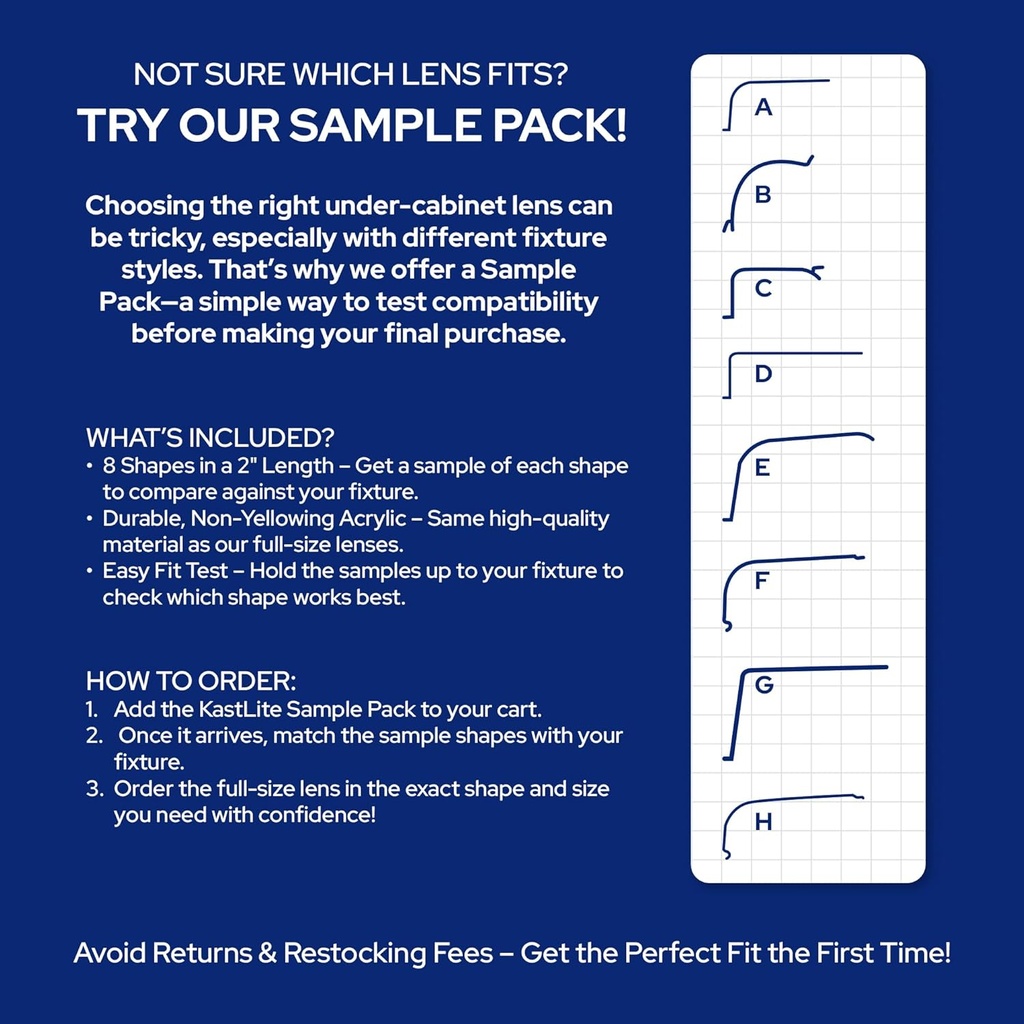 NOT SURE WHICH LENS FITS?
TRY OUR SAMPLE PACK!

Choosing the right under-cabinet lens can be tricky, especially with different fixture styles. That's why we offer a Sample Pack—a simple way to test compatibility before making your final purchase.

WHAT'S INCLUDED?
• 8 Shapes in a 2" Length – Get a sample of each shape to compare against your fixture.
• Durable, Non-Yellowing Acrylic – Same high-quality material as our full-size lenses.
• Easy Fit Test – Hold the samples up to your fixture to check which shape works best.

HOW TO ORDER:
1. Add the KastLite Sample Pack to your cart.
2. Once it arrives, match the sample shapes with your fixture.
3. Order the full-size lens in the exact shape and size you need with confidence!

A
B
C
D
E
F
G
H

Avoid Returns & Restocking Fees – Get the Perfect Fit the First Time!