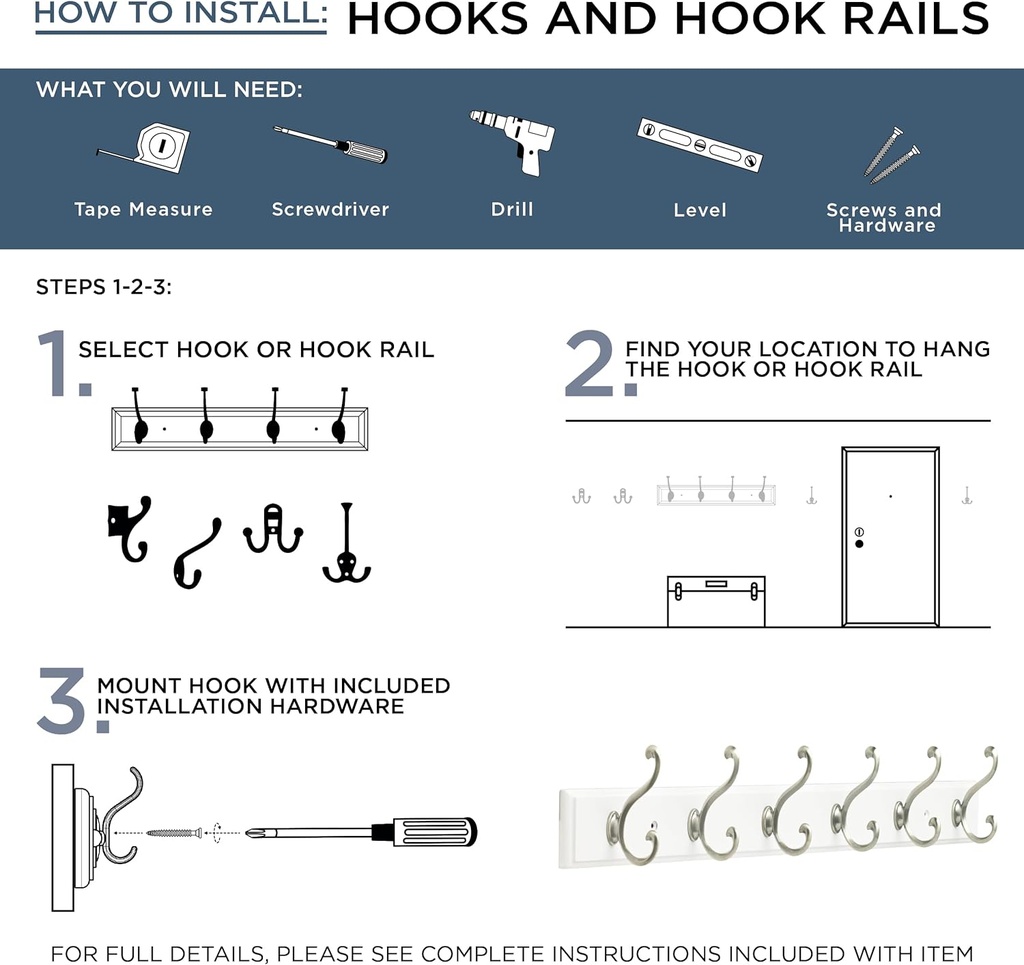 HOW TO INSTALL: HOOKS AND HOOK RAILS

WHAT YOU WILL NEED:

Tape Measure

Screwdriver

Drill

Level

Screws and Hardware

STEPS 1-2-3:

1. SELECT HOOK OR HOOK RAIL

2. FIND YOUR LOCATION TO HANG THE HOOK OR HOOK RAIL

3. MOUNT HOOK WITH INCLUDED INSTALLATION HARDWARE

FOR FULL DETAILS, PLEASE SEE COMPLETE INSTRUCTIONS INCLUDED WITH ITEM