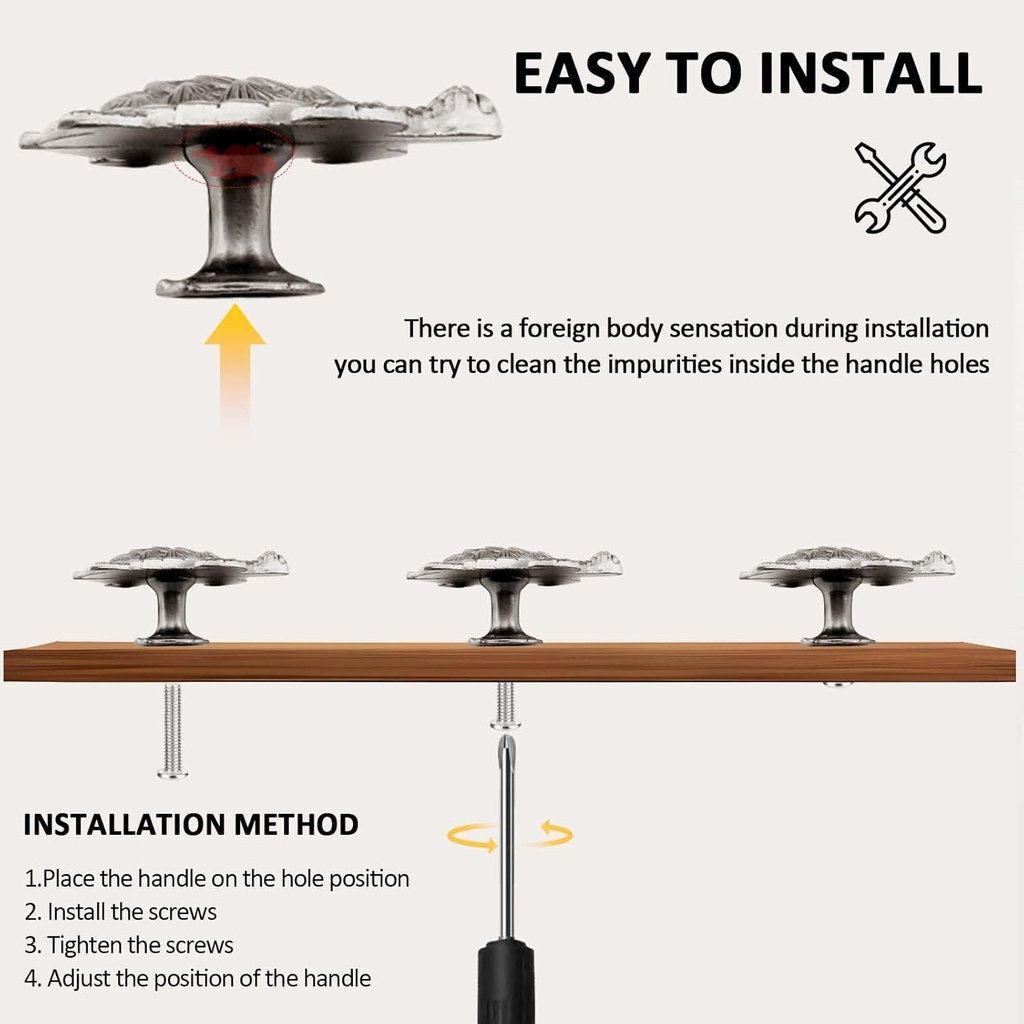 EASY TO INSTALL

There is a foreign body sensation during installation you can try to clean the impurities inside the handle holes

INSTALLATION METHOD

1.Place the handle on the hole position
2. Install the screws
3. Tighten the screws
4. Adjust the position of the handle