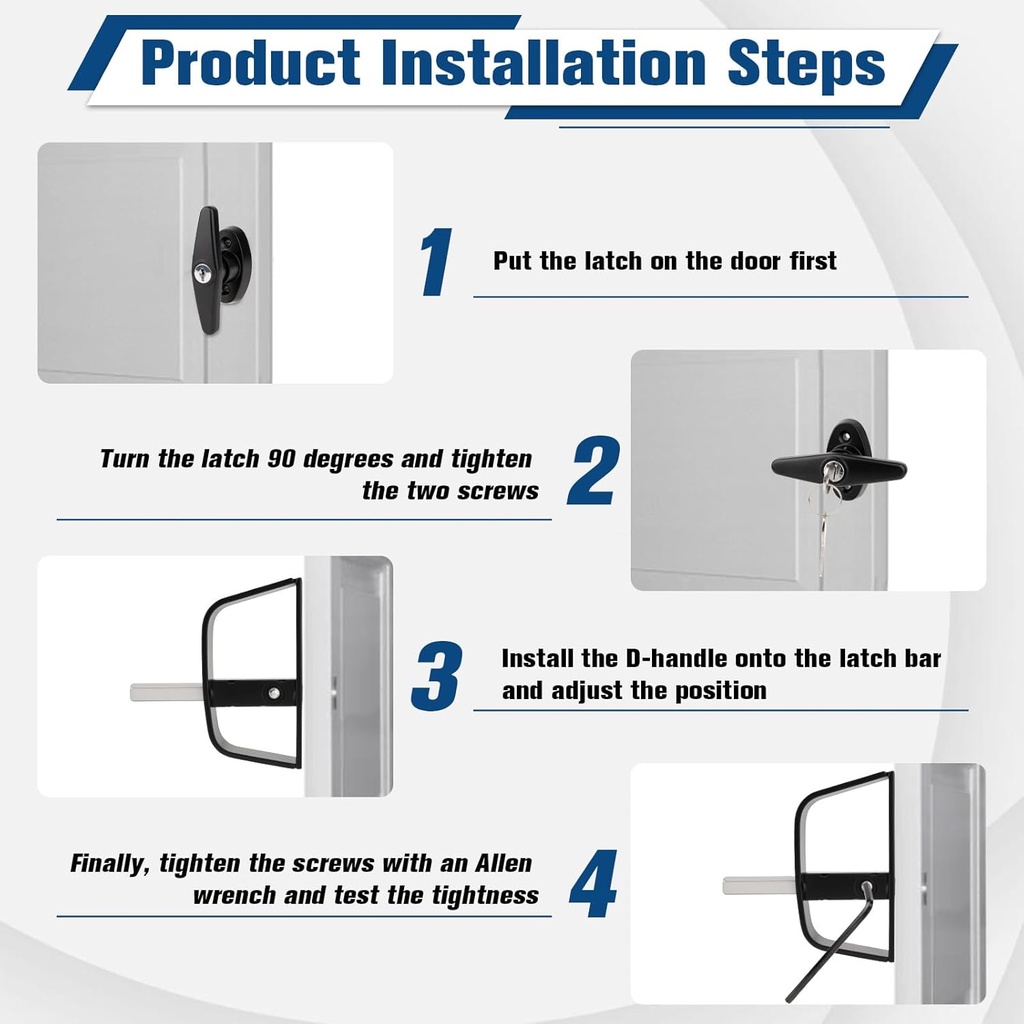 Product Installation Steps

1

Put the latch on the door first

Turn the latch 90 degrees and tighten the two screws

2

3

Install the D-handle onto the latch bar and adjust the position

Finally, tighten the screws with an Allen wrench and test the tightness

4